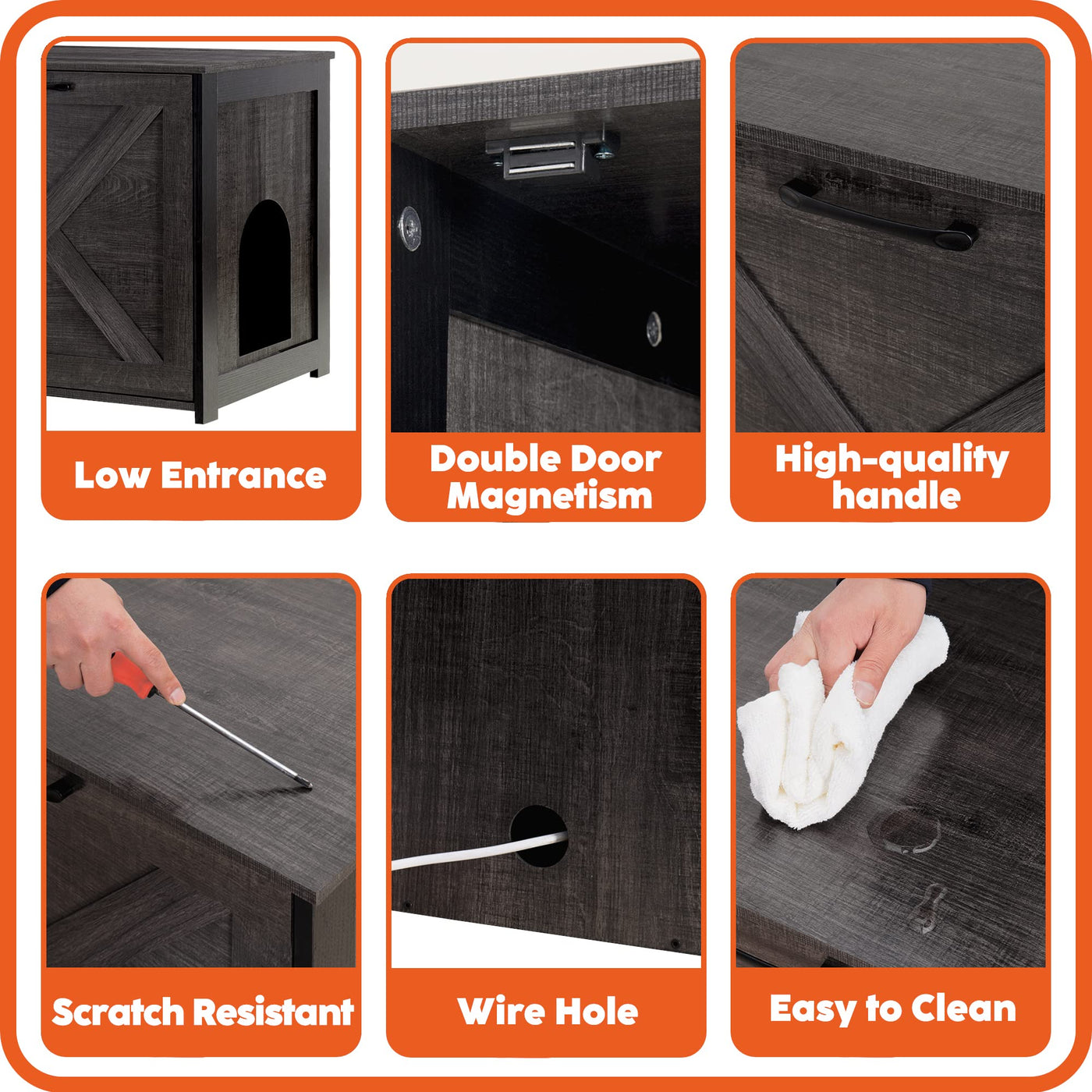 Low Entrance

Double Door Magnetism

High-quality handle

Scratch Resistant

Wire Hole

Easy to Clean