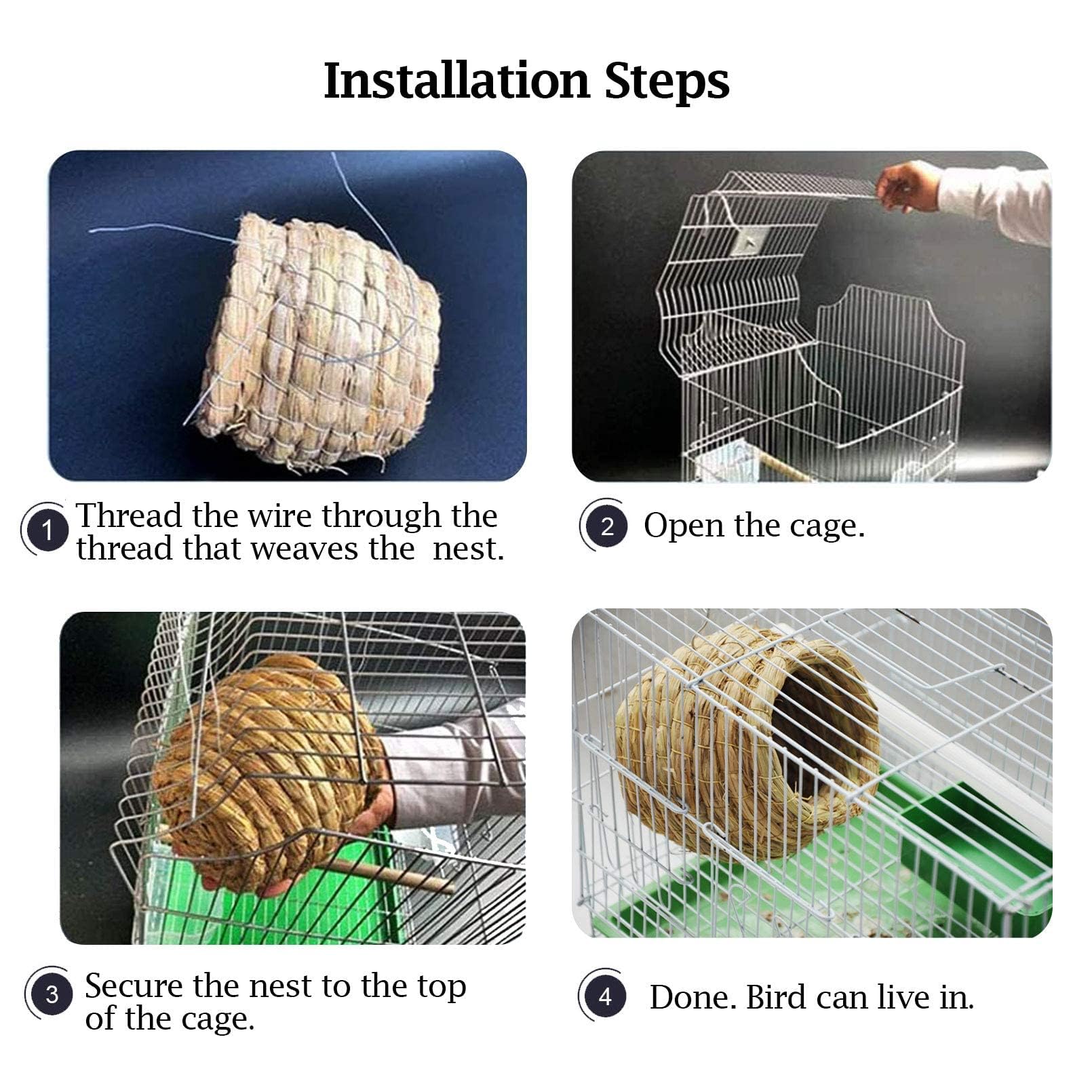 Installation Steps

1 Thread the wire through the thread that weaves the nest.

2 Open the cage.

3 Secure the nest to the top of the cage.

4 Done. Bird can live in.