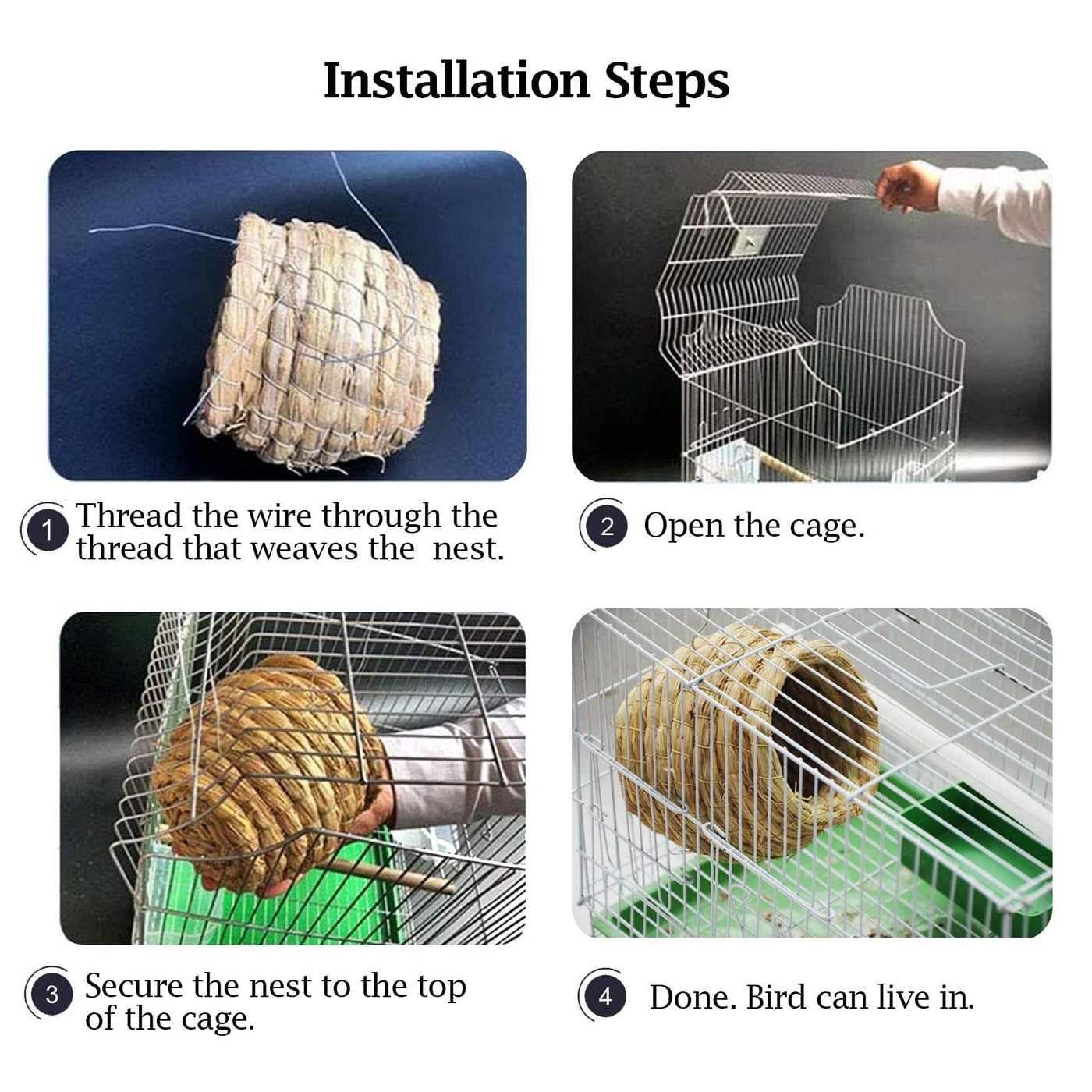 Installation Steps

1 Thread the wire through the thread that weaves the  nest.

2 Open the cage.

3 Secure the nest to the top of the cage.

4 Done. Bird can live in.