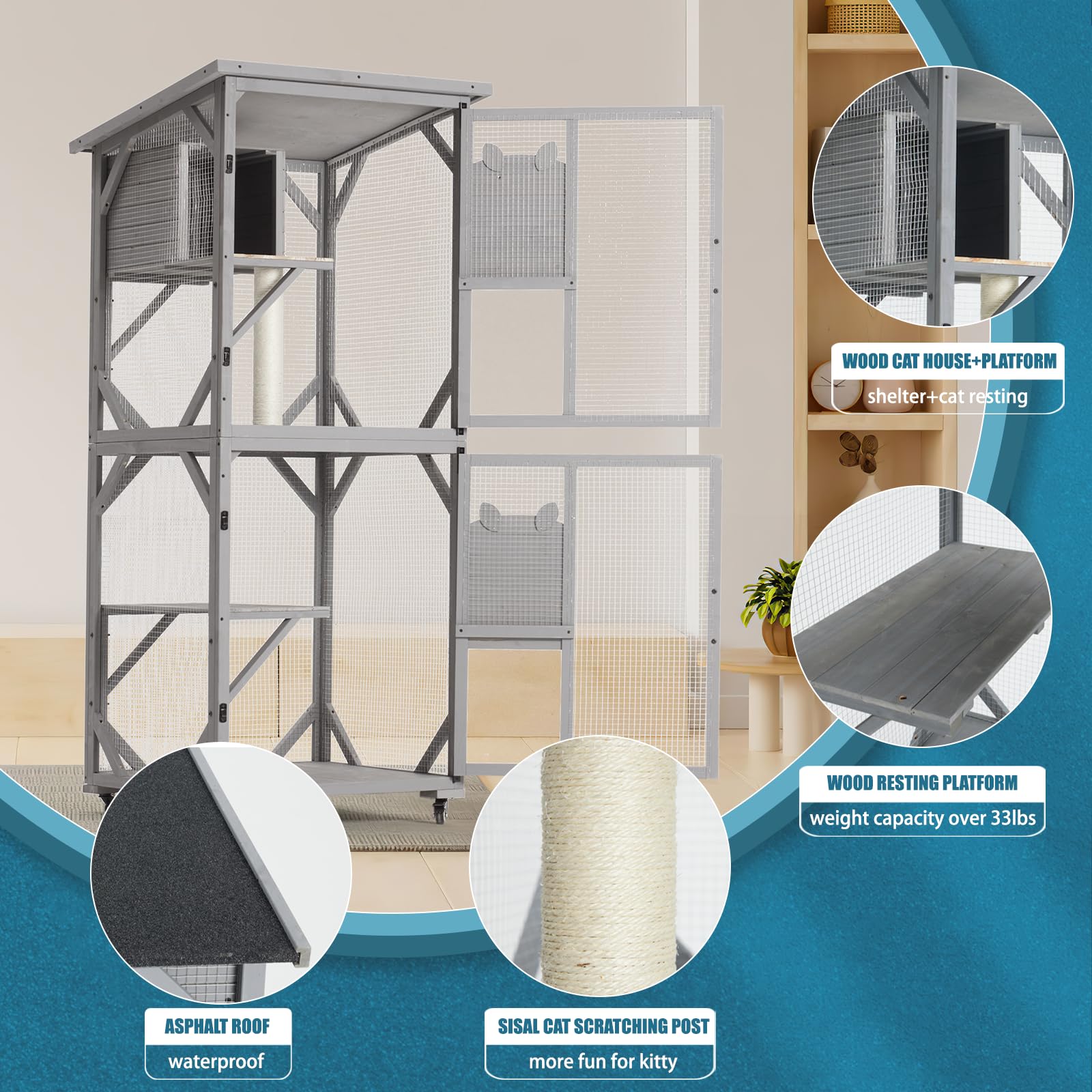 WOOD CAT HOUSE+PLATFORM
shelter+cat resting

WOOD RESTING PLATFORM
weight capacity over 33lbs

ASPHALT ROOF
waterproof

SISAL CAT SCRATCHING POST
more fun for kitty