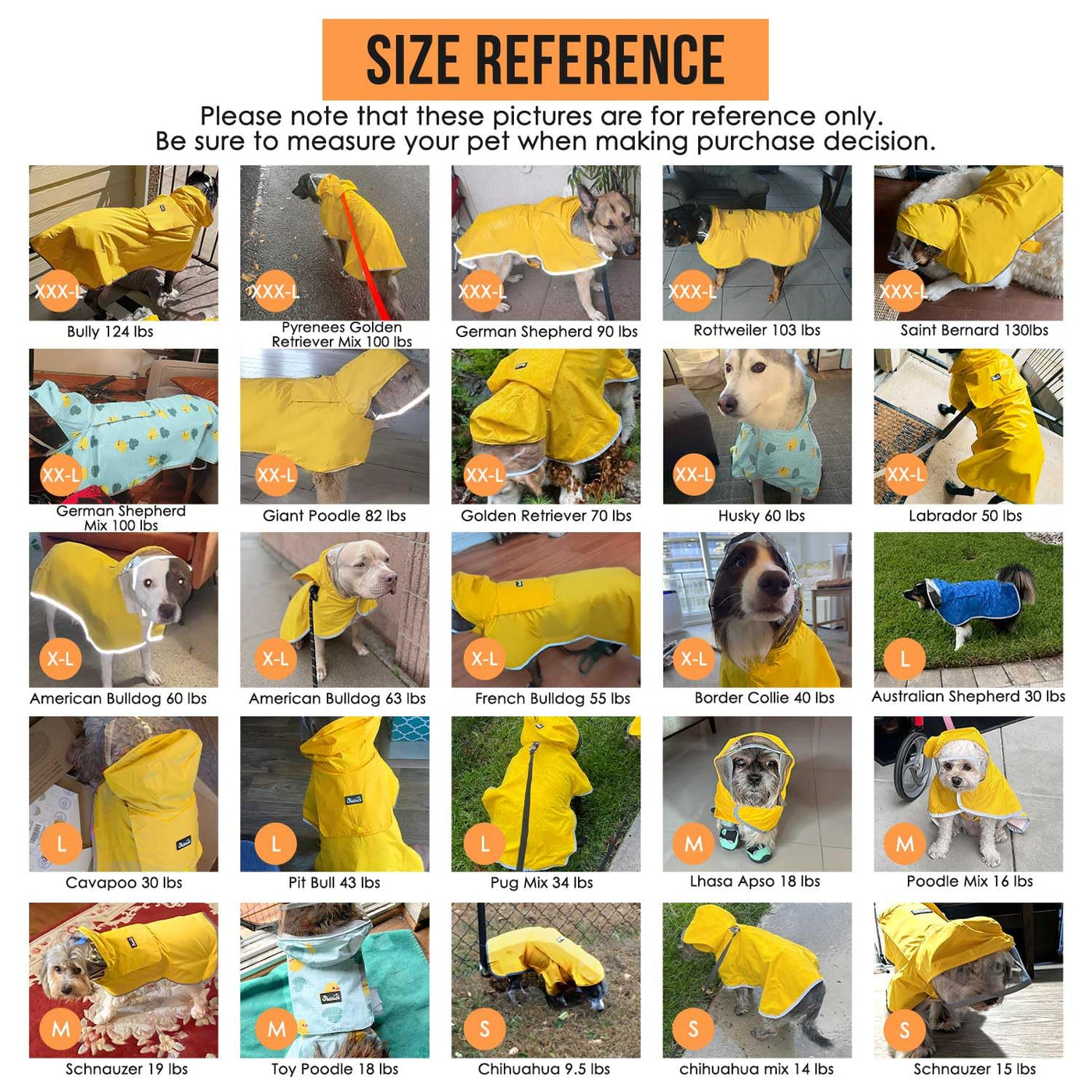 SIZE REFERENCE

Please note that these pictures are for reference only. Be sure to measure your pet when making purchase decision.

XXX-L
Bully 124 lbs

XXX-L
Pyrenees Golden Retriever Mix 100 lbs

XXX-L
German Shepherd 90 lbs

XXX-L
Rottweiler 103 lbs

XXX-L
Saint Bernard 130lbs

XX-L
German Shepherd Mix 100 lbs

XX-L
Giant Poodle 82 lbs

XX-L
Golden Retriever 70 lbs

XX-L
Husky 60 lbs

XX-L
Labrador 50 lbs

X-L
American Bulldog 60 lbs

X-L
American Bulldog 63 lbs

X-L
French Bulldog 55 lbs

X-L
Border Collie 40 lbs

L
Australian Shepherd 30 lbs

L
Cavapoo 30 lbs

L
Pit Bull 43 lbs

L
Pug Mix 34 lbs

M
Lhasa Apso 18 lbs

M
Poodle Mix 16 lbs

M
Schnauzer 19 lbs

M
Toy Poodle 18 lbs

S
Chihuahua 9.5 lbs

S
chihuahua mix 14 lbs

S
Schnauzer 15 lbs