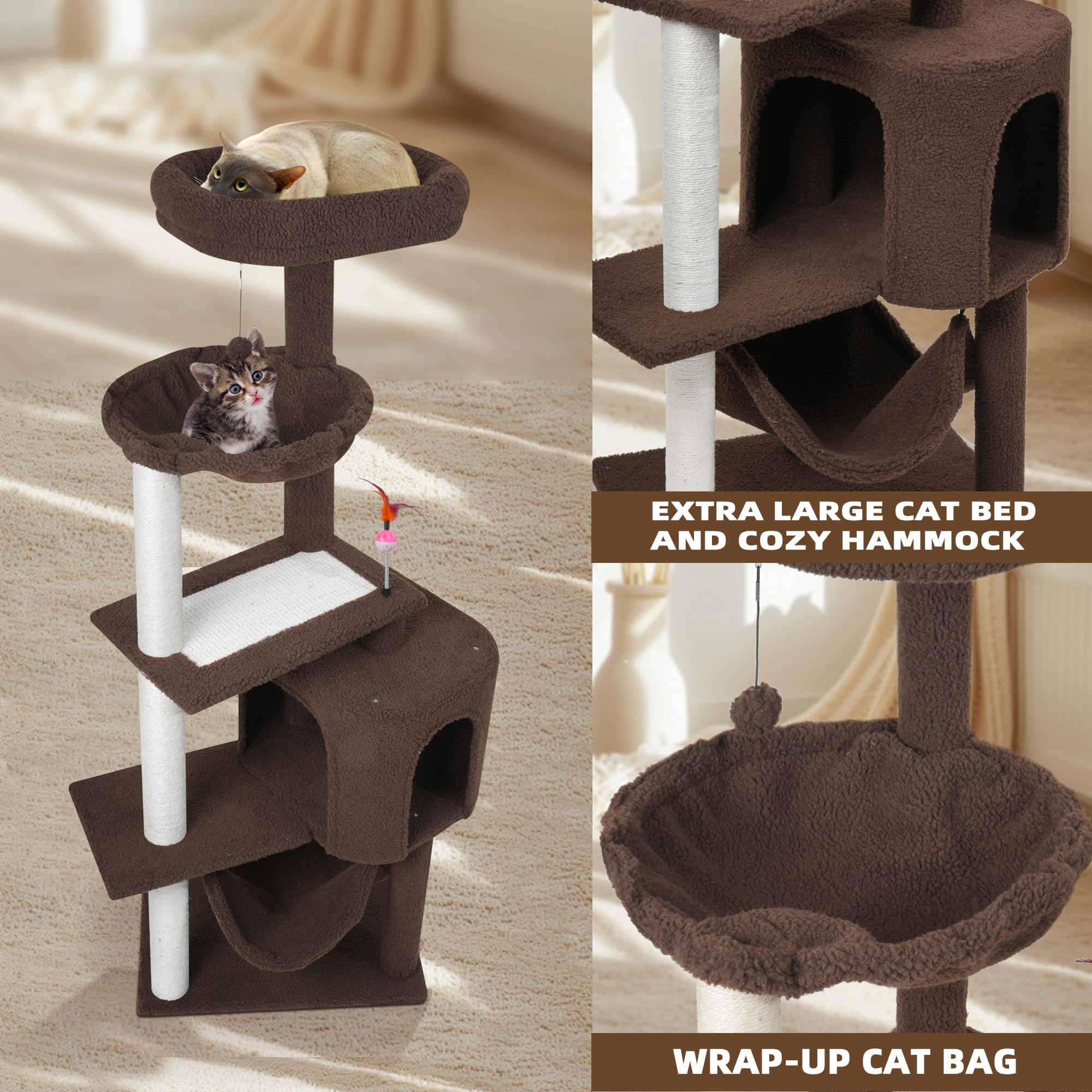 EXTRA LARGE CAT BED AND COZY HAMMOCK

WRAP-UP CAT BAG