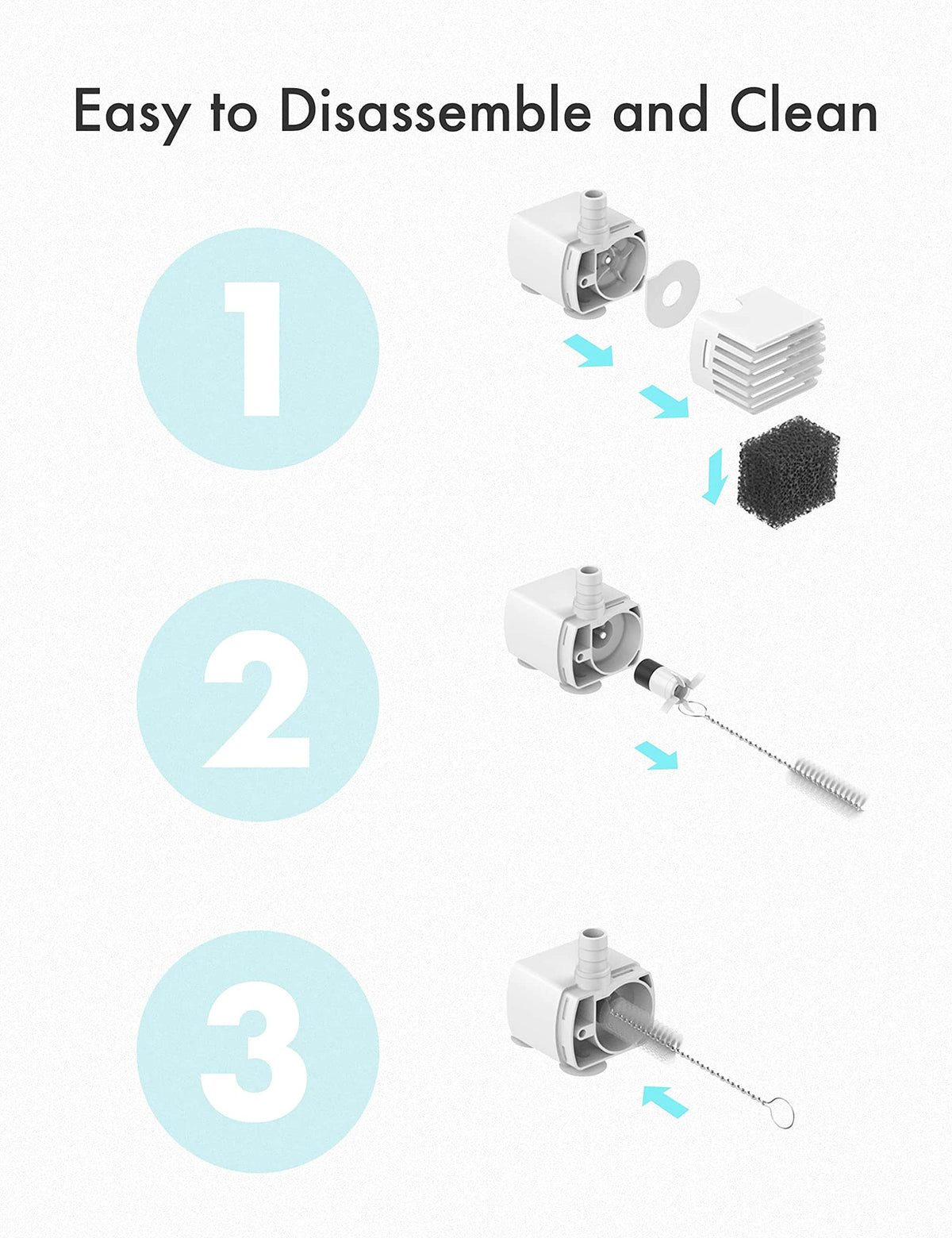 Easy to Disassemble and Clean

1

2

3