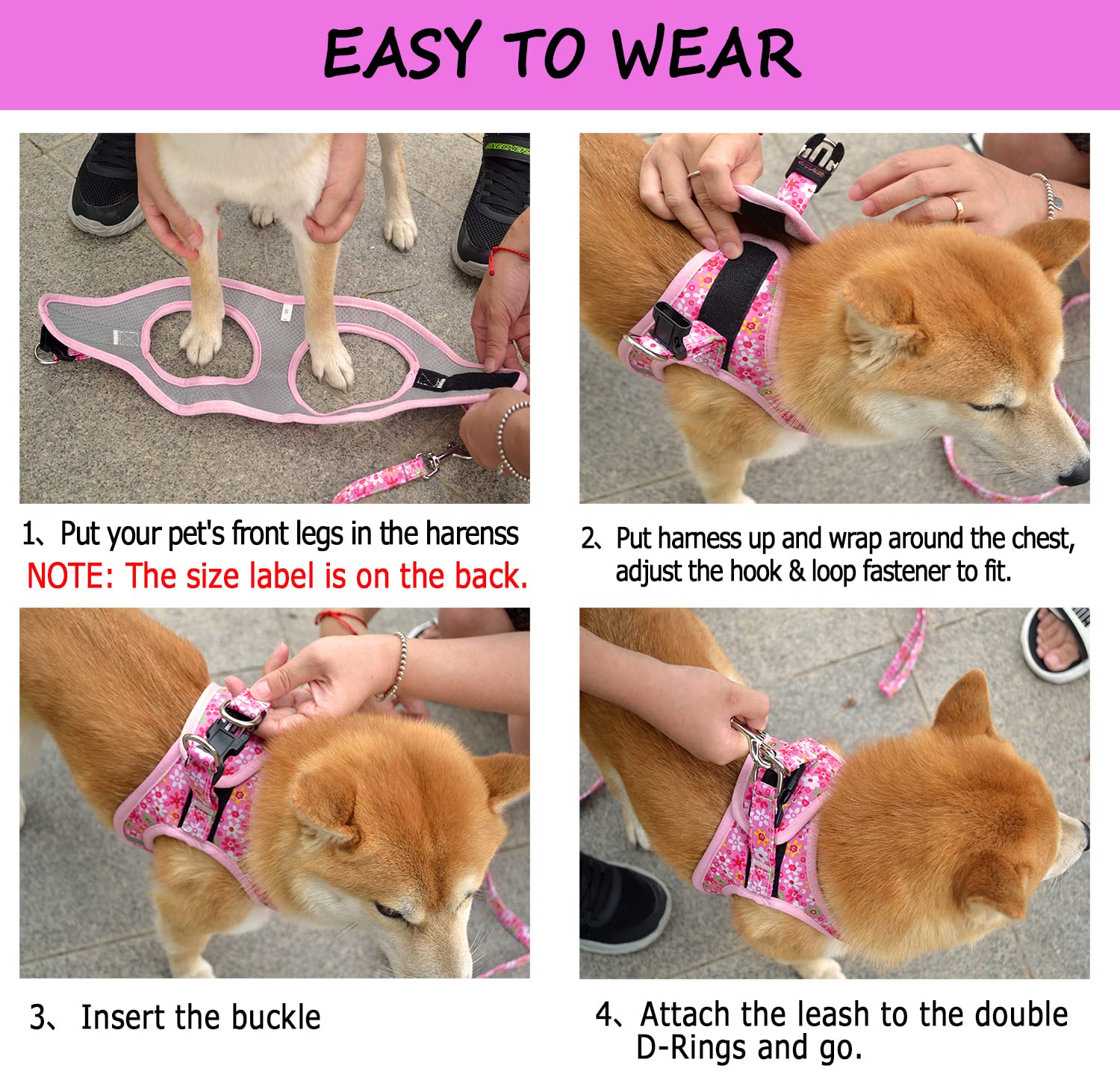 EASY TO WEAR

SKECHERS

S

1、Put your pet's front legs in the harenss
NOTE: The size label is on the back.

2、Put harness up and wrap around the chest, adjust the hook & loop fastener to fit.

3、 Insert the buckle

4、Attach the leash to the double D-Rings and go.