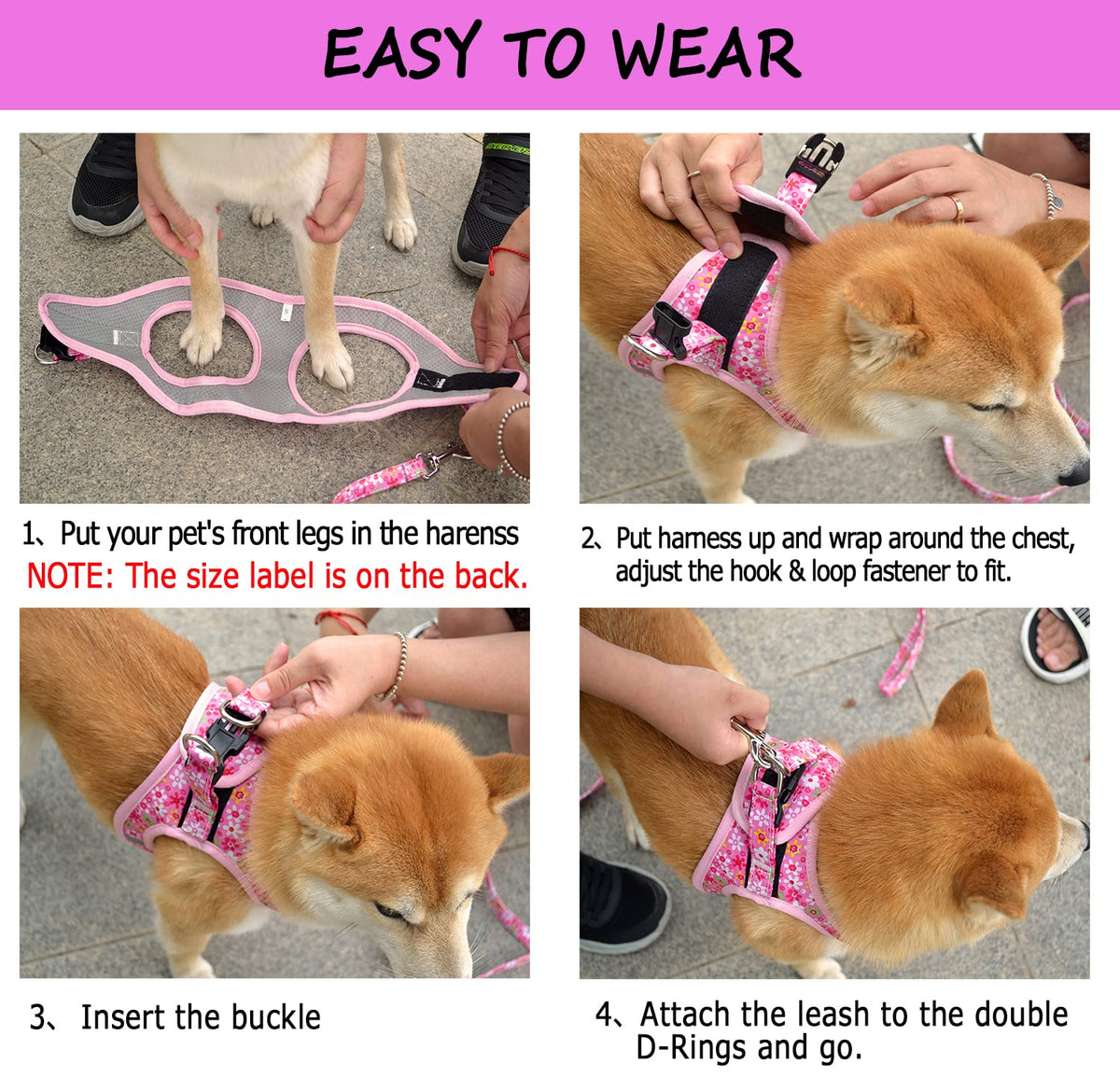 EASY TO WEAR

1、Put your pet's front legs in the harenss
NOTE: The size label is on the back.

2、Put harness up and wrap around the chest, adjust the hook & loop fastener to fit.

3、 Insert the buckle

4、Attach the leash to the double D-Rings and go.