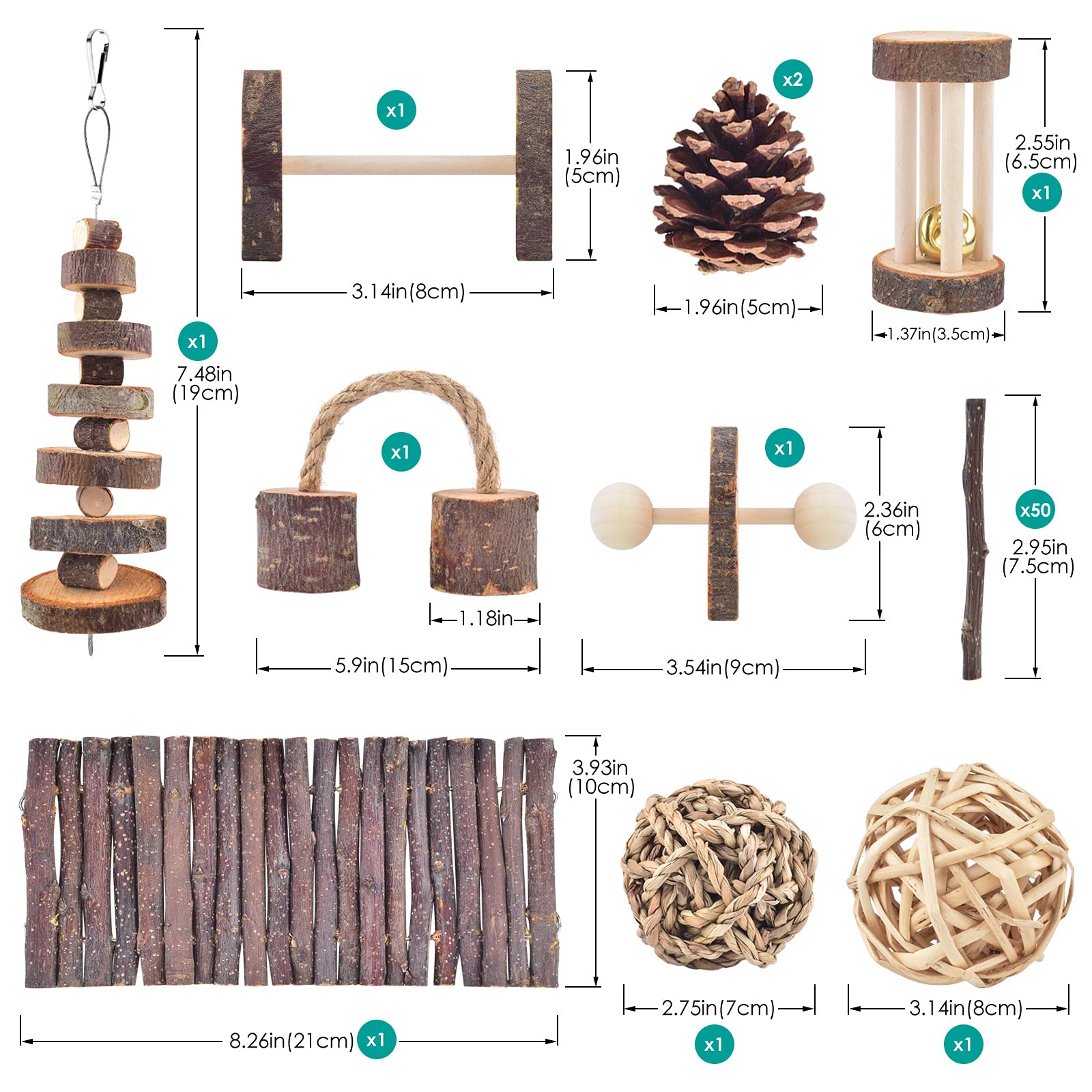 x1
7.48in
(19cm)

x1
1.96in
(5cm)
3.14in(8cm)

x2
1.96in(5cm)

2.55in
(6.5cm)
x1
1.37in(3.5cm)

x1
1.18in
5.9in(15cm)

x1
2.36in
(6cm)
3.54in(9cm)

x50
2.95in
(7.5cm)

3.93in
(10cm)
8.26in(21cm) x1

2.75in(7cm)
x1

3.14in(8cm)
x1