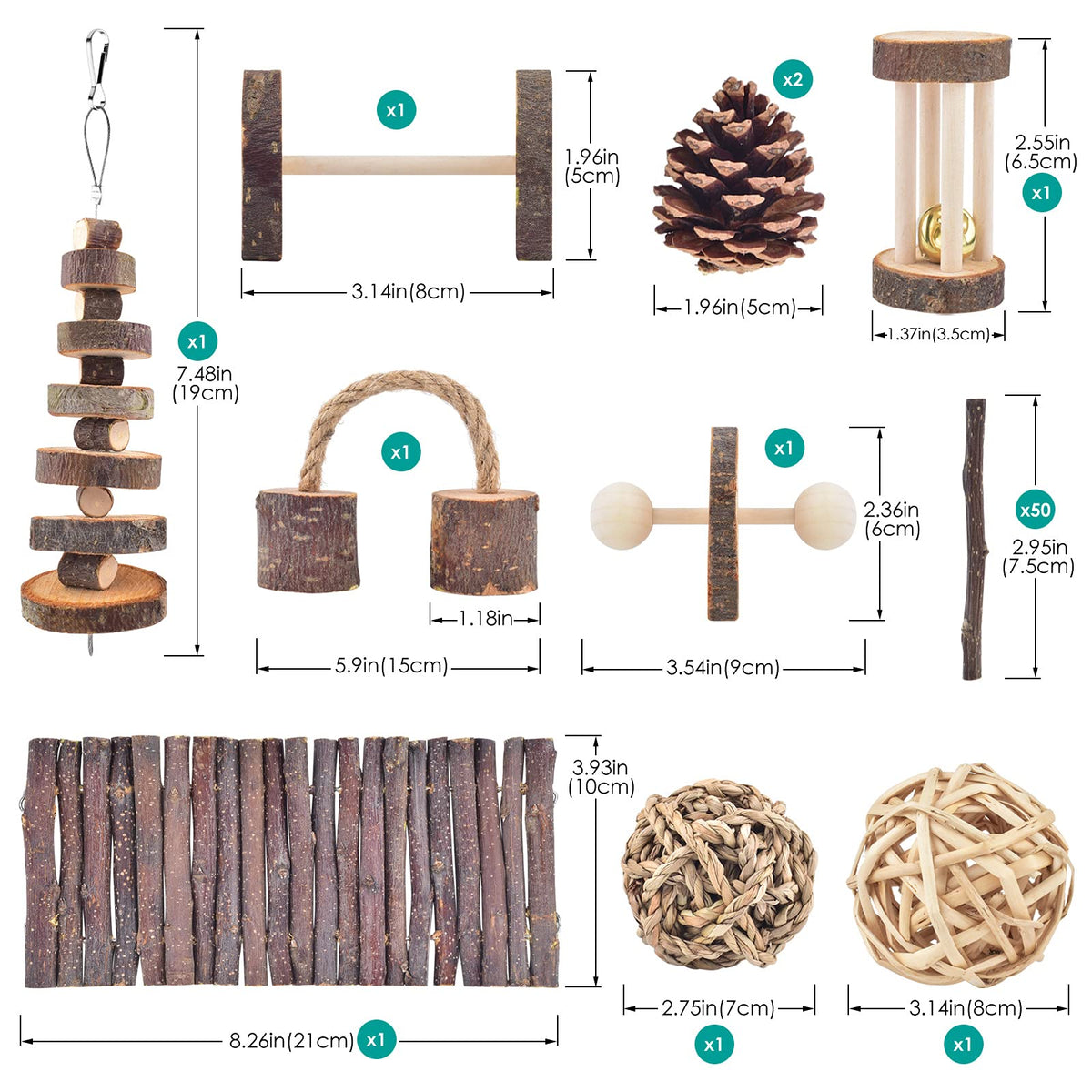 x1
7.48in
(19cm)

x1
1.96in
(5cm)
3.14in(8cm)

x2
1.96in(5cm)

2.55in
(6.5cm)
x1
1.37in(3.5cm)

x1
1.18in
5.9in(15cm)

x1
2.36in
(6cm)
3.54in(9cm)

x50
2.95in
(7.5cm)

3.93in
(10cm)
8.26in(21cm) x1

2.75in(7cm)
x1

3.14in(8cm)
x1