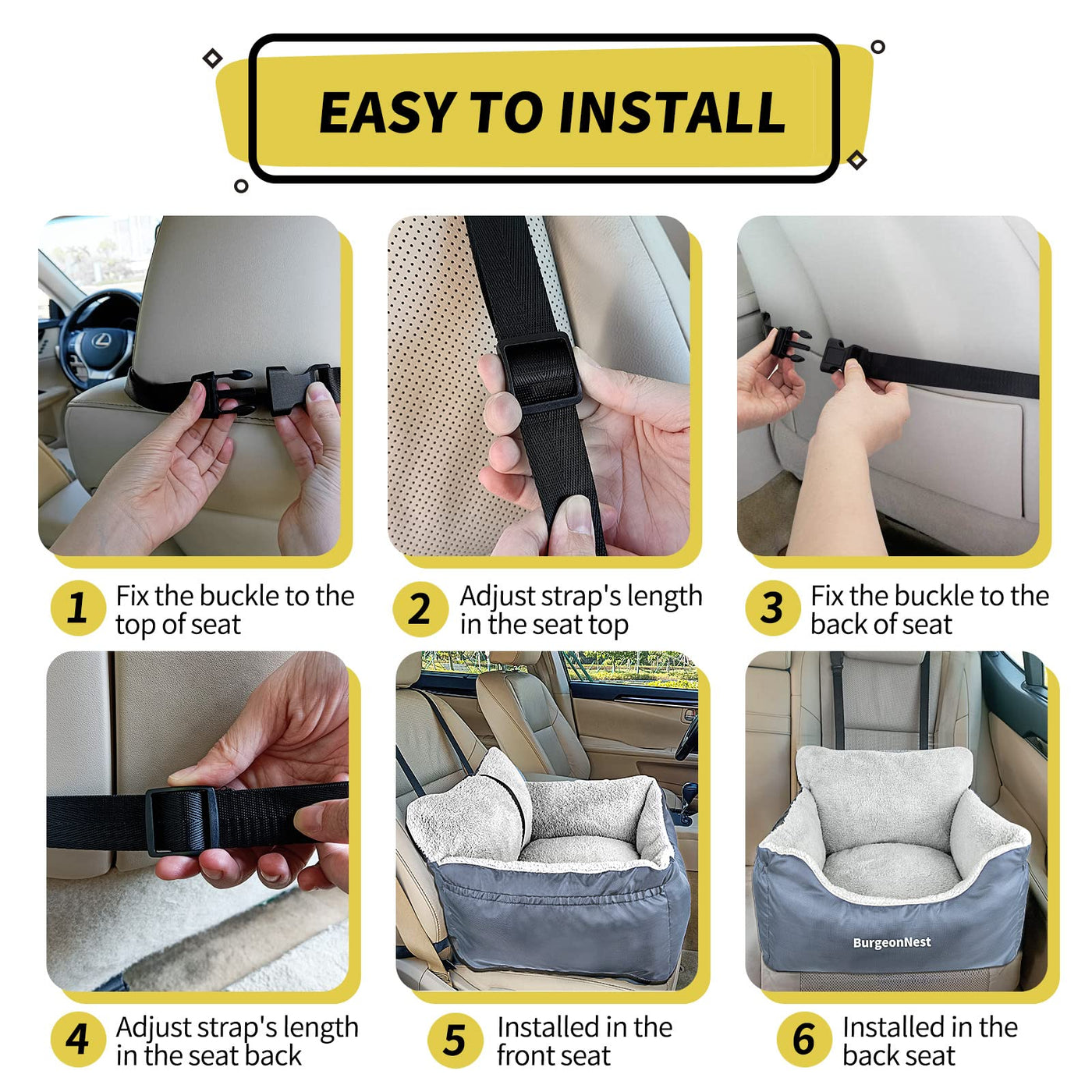 EASY TO INSTALL

1 Fix the buckle to the top of seat

2 Adjust strap's length in the seat top

3 Fix the buckle to the back of seat

4 Adjust strap's length in the seat back

5 Installed in the front seat

BurgeonNest

6 Installed in the back seat