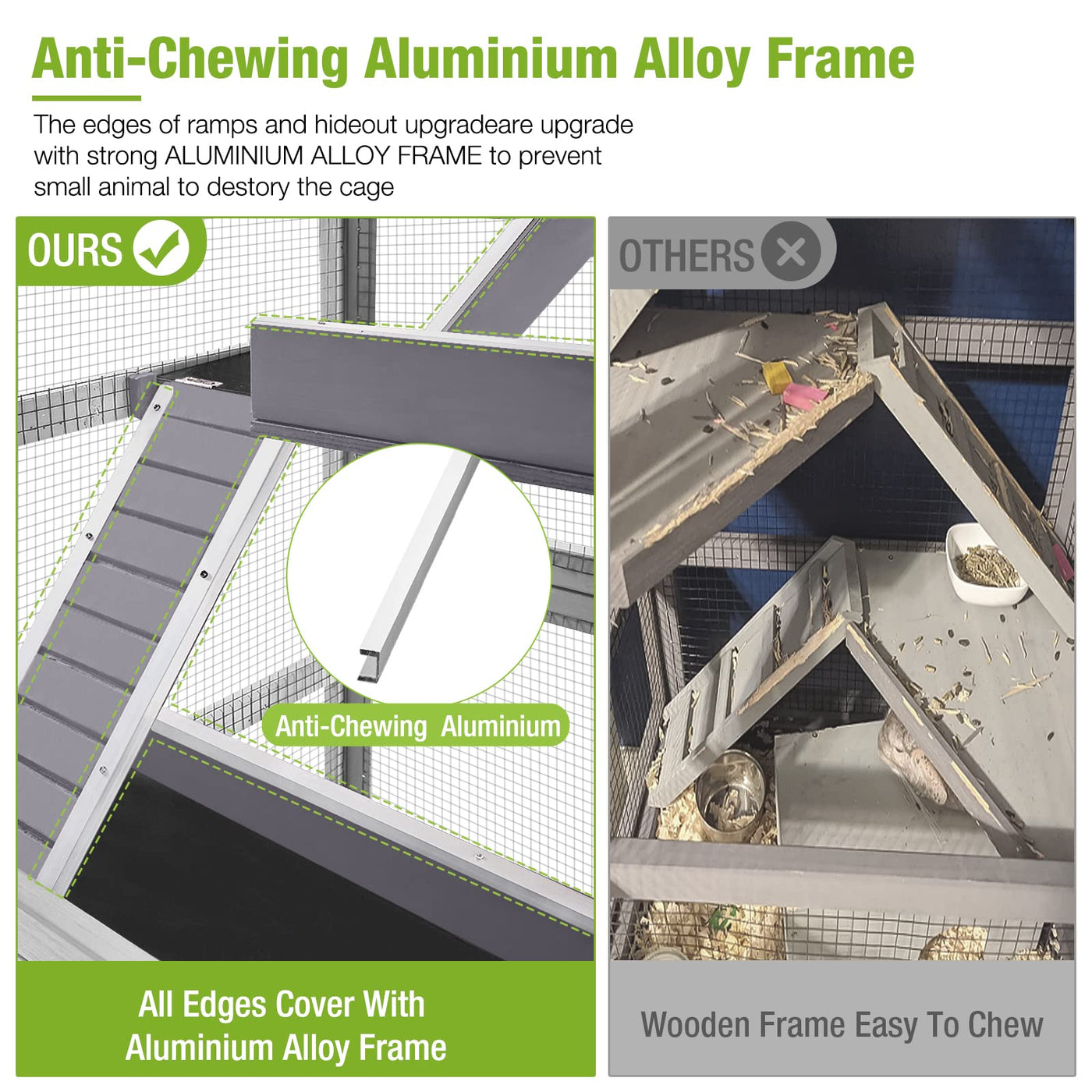 Anti-Chewing Aluminium Alloy Frame

The edges of ramps and hideout upgradeare upgrade with strong ALUMINIUM ALLOY FRAME to prevent small animal to destory the cage

OURS

Anti-Chewing Aluminium

All Edges Cover With Aluminium Alloy Frame

OTHERS

Wooden Frame Easy To Chew