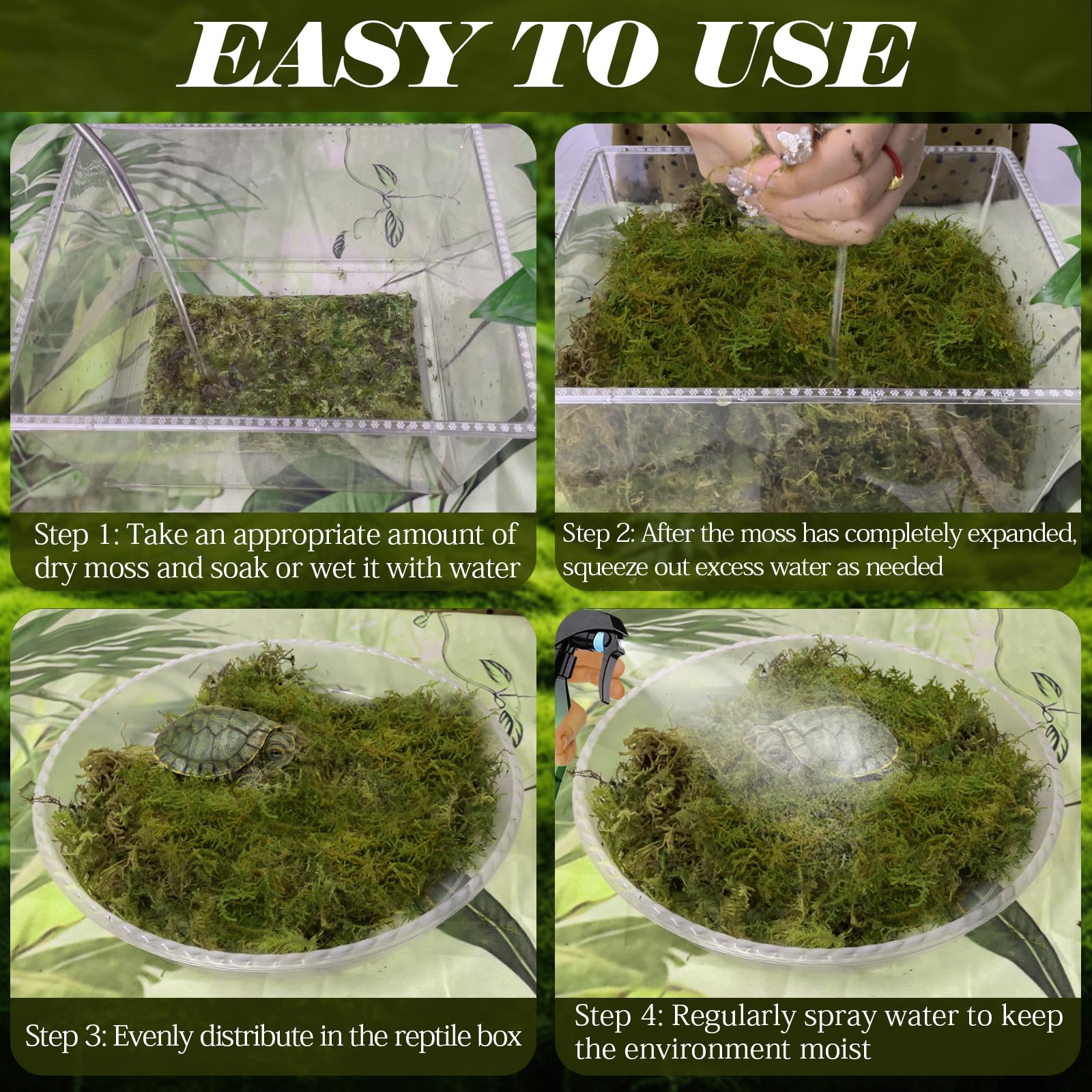 EASY TO USE

Step 1: Take an appropriate amount of dry moss and soak or wet it with water

Step 2: After the moss has completely expanded, squeeze out excess water as needed

Step 3: Evenly distribute in the reptile box

Step 4: Regularly spray water to keep the environment moist