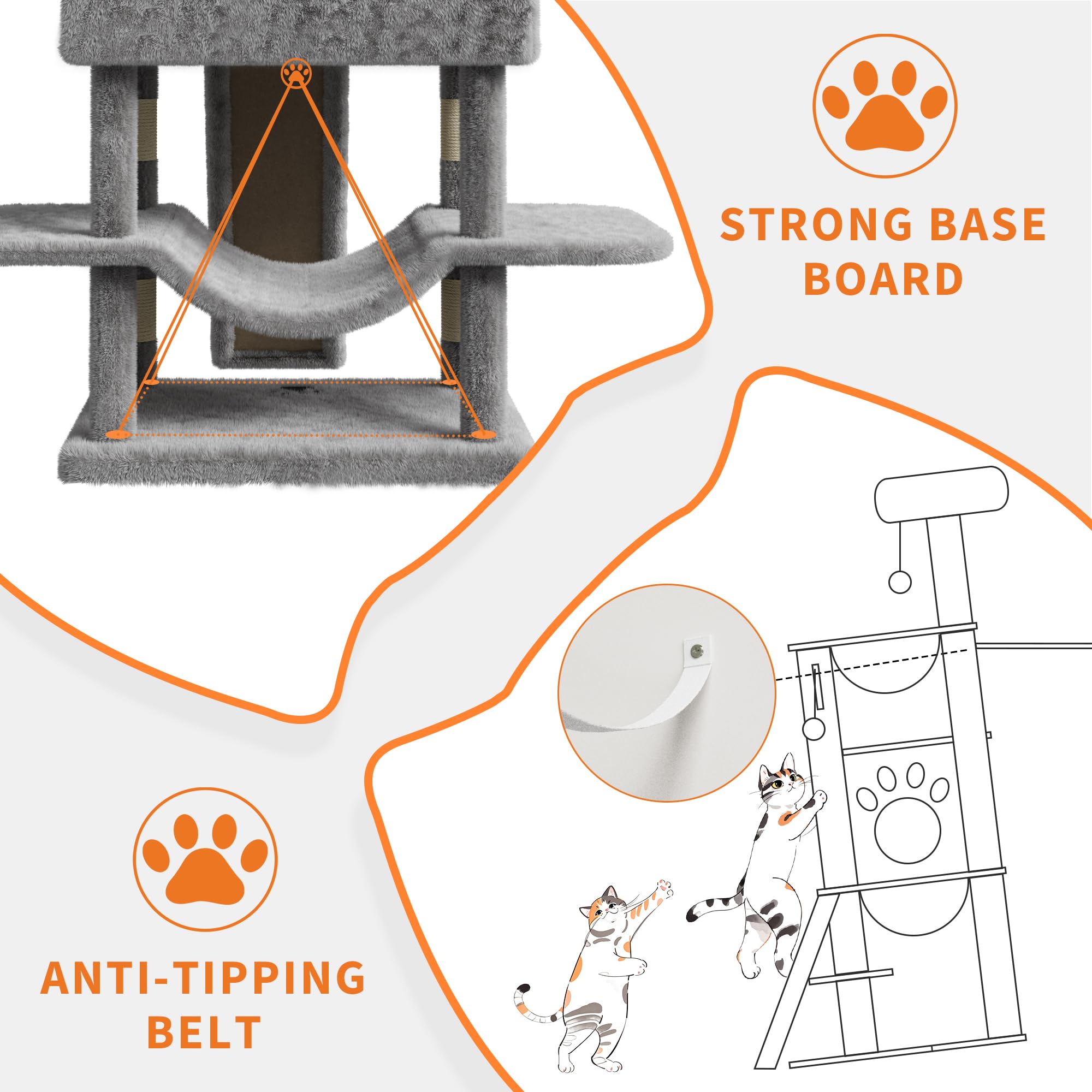 STRONG BASE BOARD

ANTI-TIPPING BELT