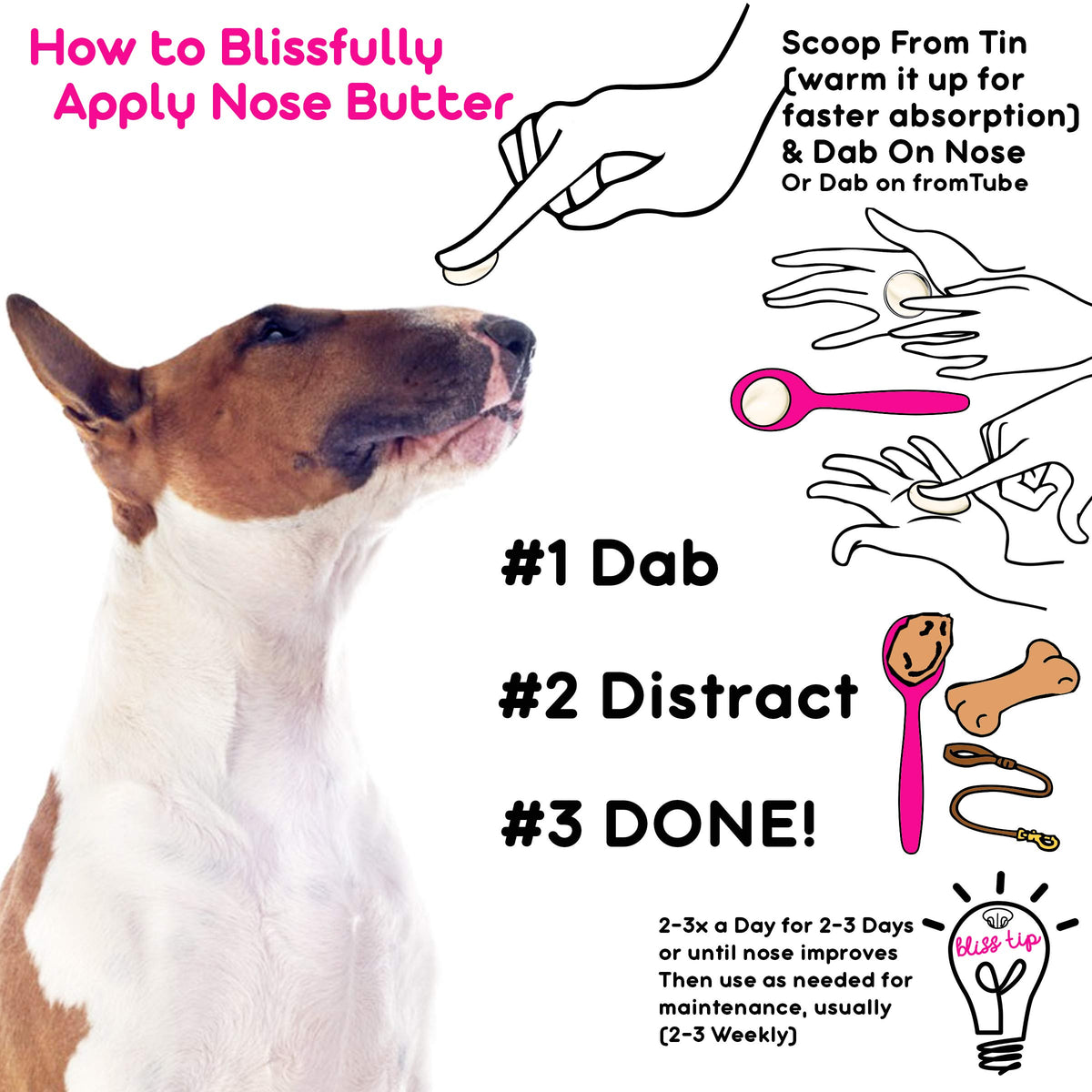 How to Blissfully Apply Nose Butter

Scoop From Tin (warm it up for faster absorption) & Dab On Nose
Or Dab on fromTube

#1 Dab

#2 Distract

#3 DONE!

2-3x a Day for 2-3 Days or until nose improves Then use as needed for maintenance, usually (2-3 Weekly)

bliss tip