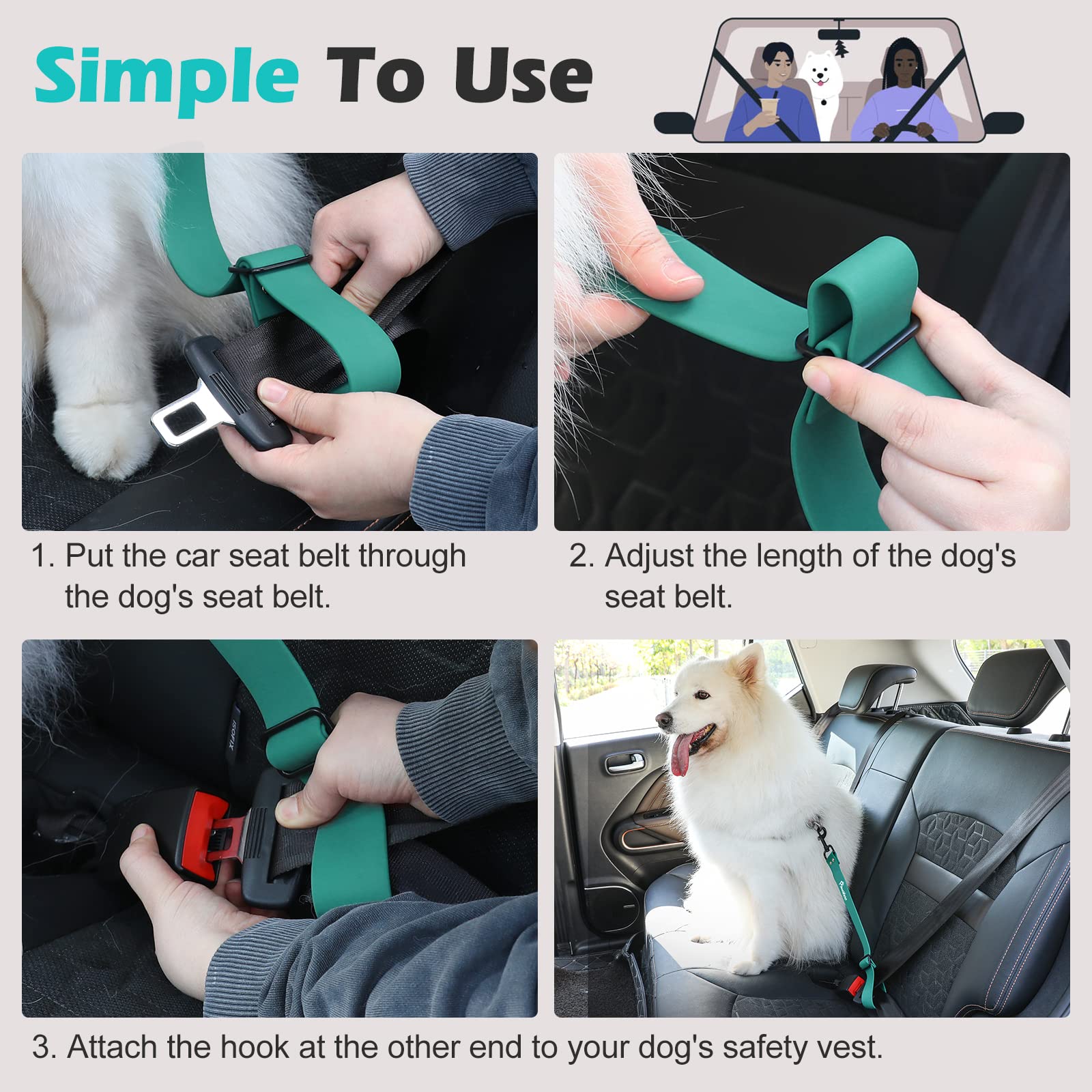 Simple To Use

1. Put the car seat belt through the dog's seat belt.

2. Adjust the length of the dog's seat belt.

ISOFIX

3. Attach the hook at the other end to your dog's safety vest.