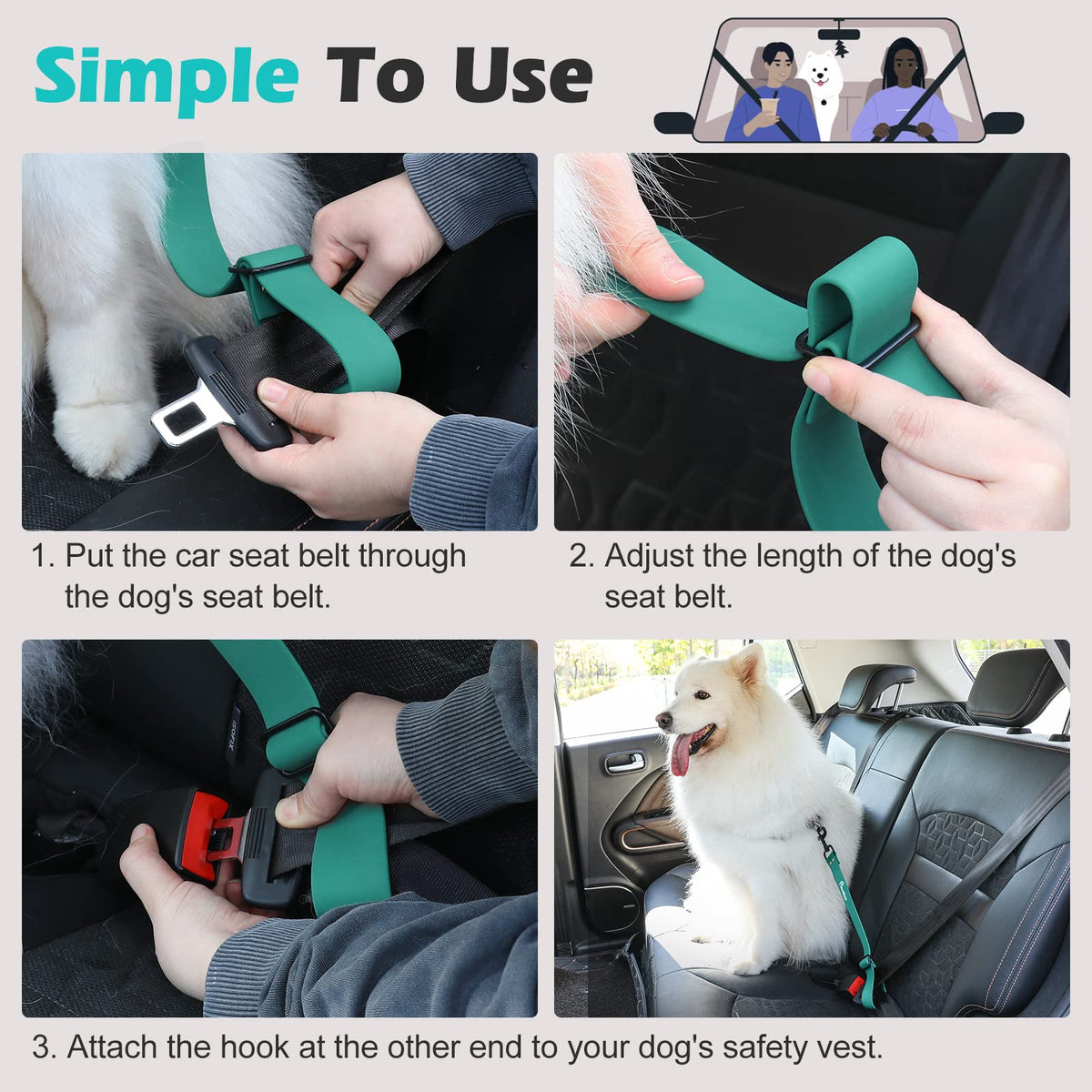 Simple To Use

1. Put the car seat belt through the dog's seat belt.

2. Adjust the length of the dog's seat belt.

3. Attach the hook at the other end to your dog's safety vest.