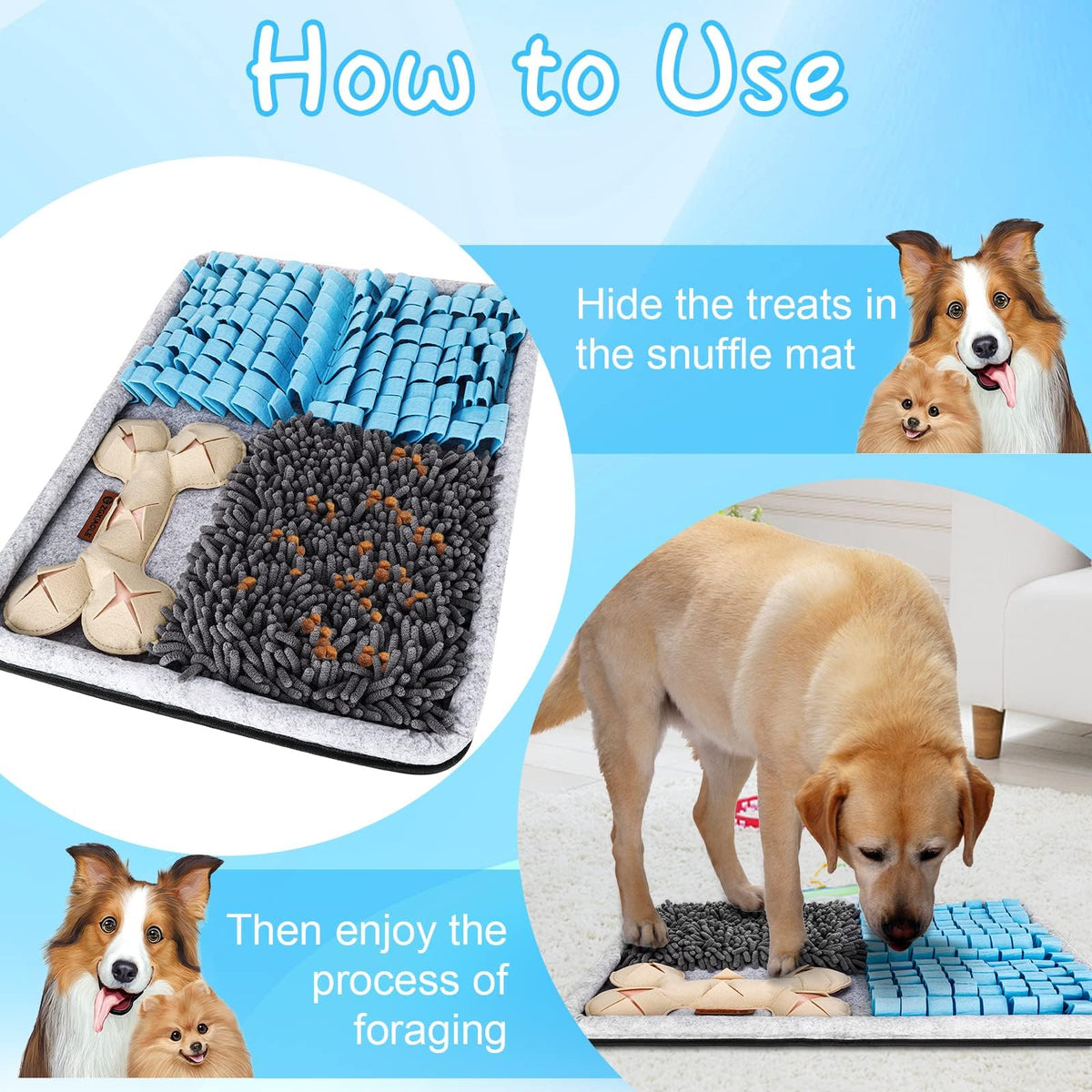 How to Use

Hide the treats in the snuffle mat

Then enjoy the process of foraging