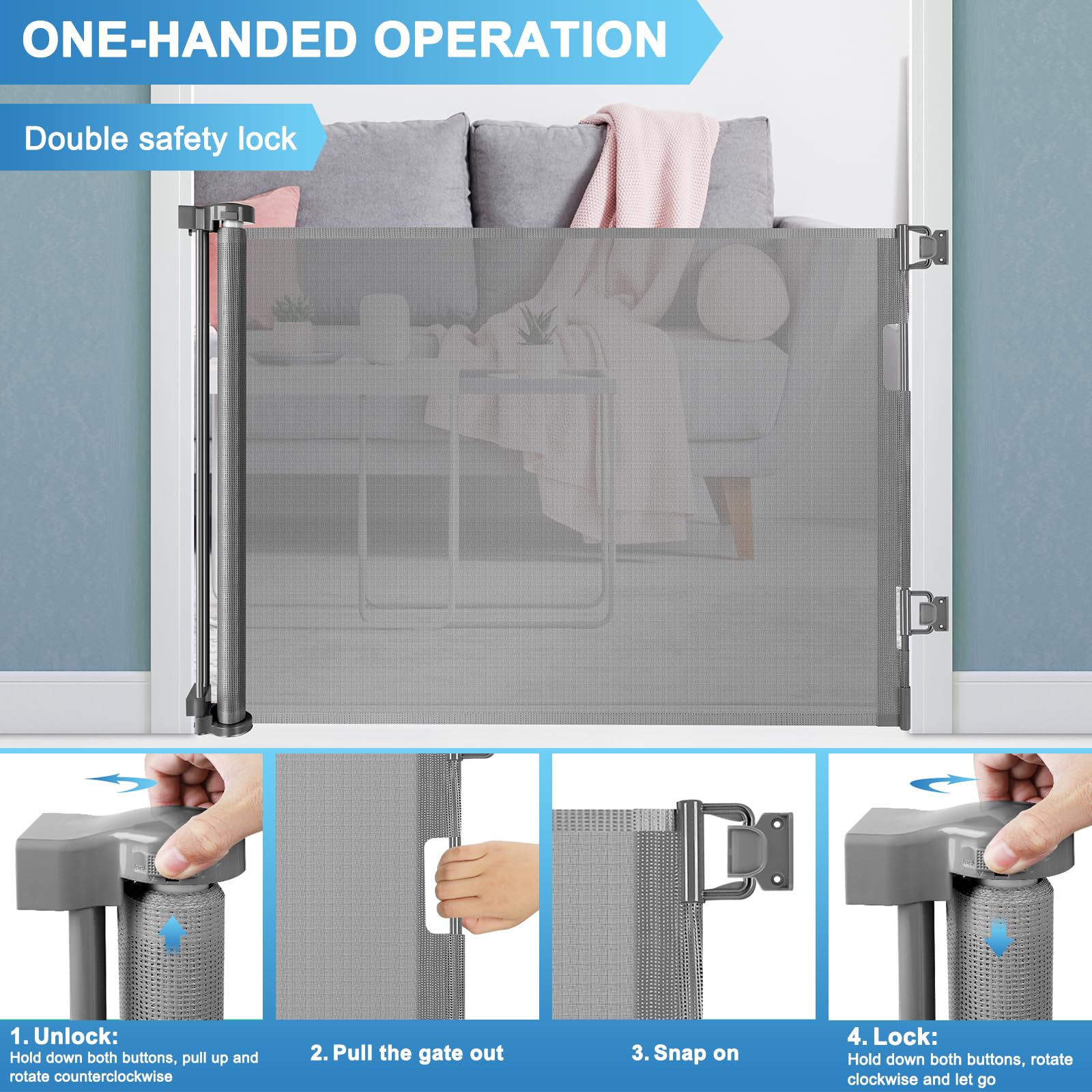 ONE-HANDED OPERATION

Double safety lock

1. Unlock:
Hold down both buttons, pull up and rotate counterclockwise

2. Pull the gate out

3. Snap on

4. Lock:
Hold down both buttons, rotate clockwise and let go