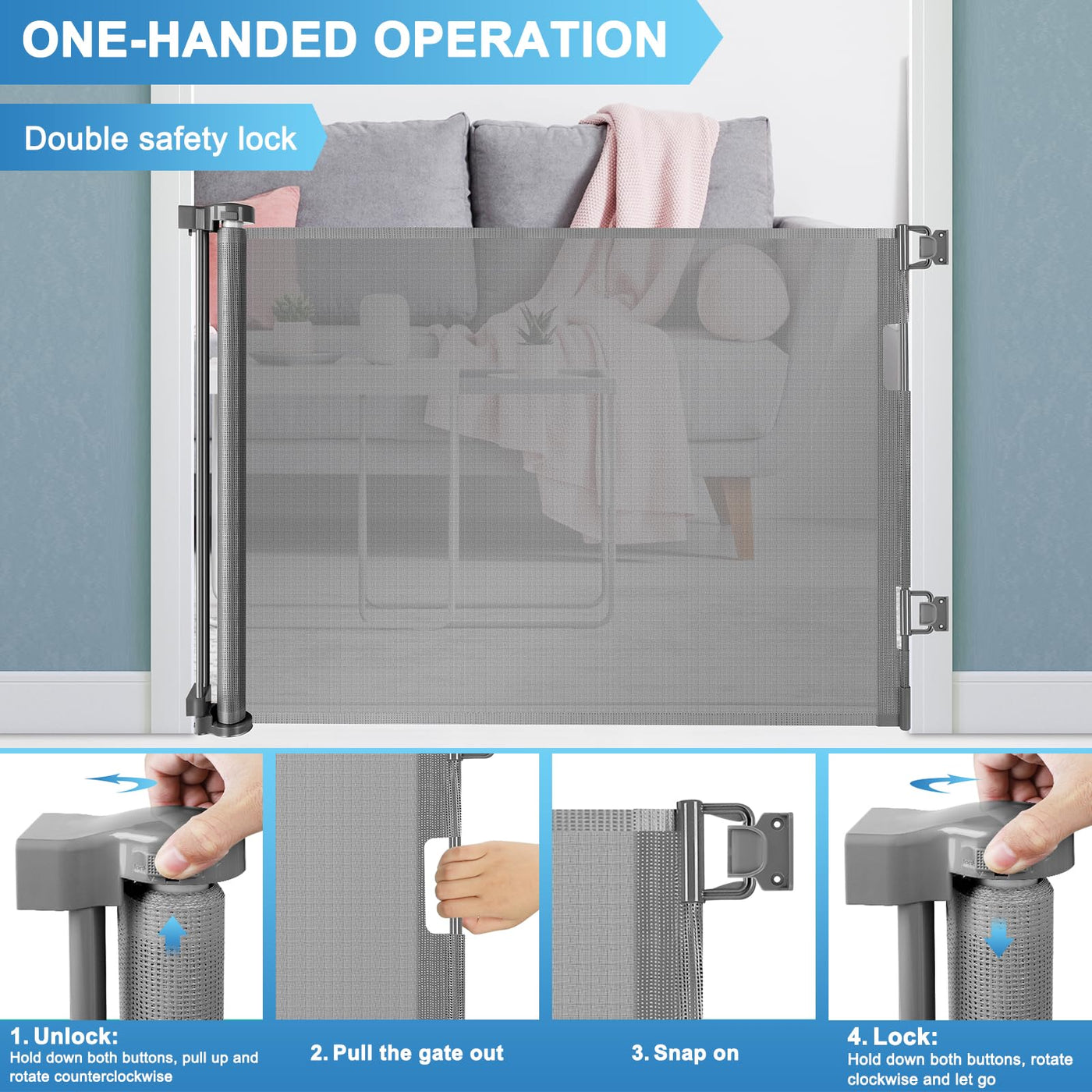 ONE-HANDED OPERATION

Double safety lock

1. Unlock:
Hold down both buttons, pull up and rotate counterclockwise

2. Pull the gate out

3. Snap on

4. Lock:
Hold down both buttons, rotate clockwise and let go