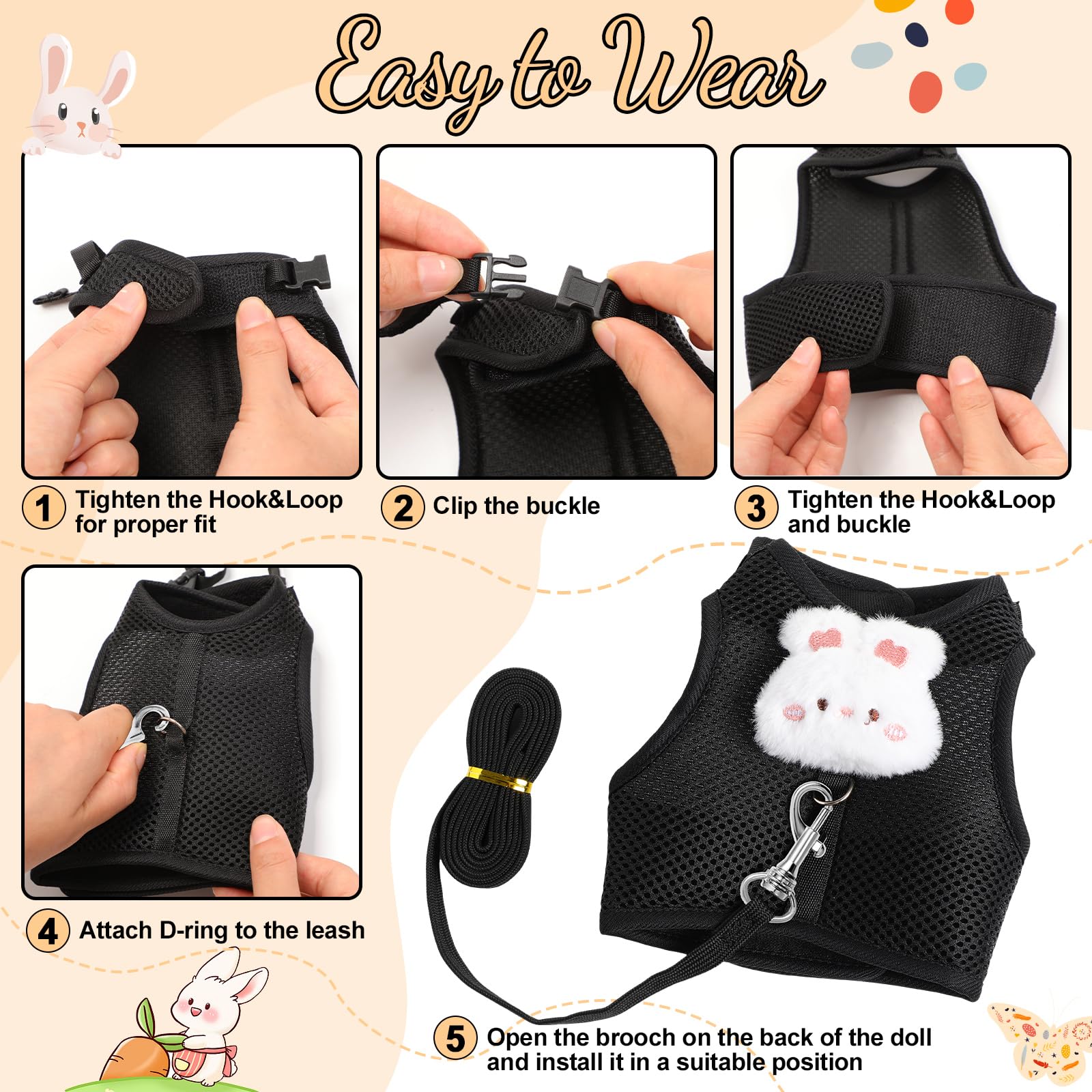 Easy to Wear

1 Tighten the Hook&Loop for proper fit

2 Clip the buckle

3 Tighten the Hook&Loop and buckle

4 Attach D-ring to the leash

5 Open the brooch on the back of the doll and install it in a suitable position