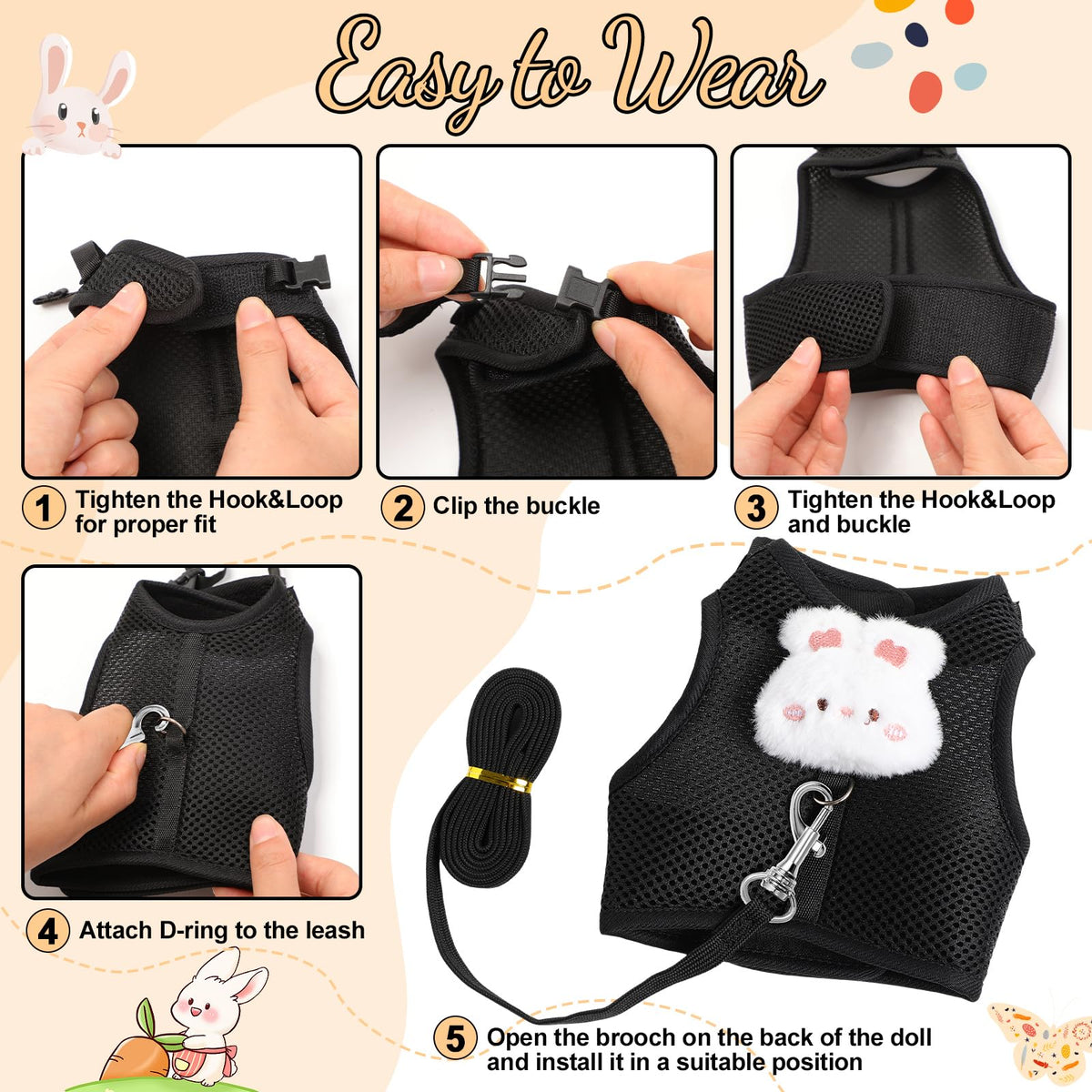 Easy to Wear

1 Tighten the Hook&Loop for proper fit

2 Clip the buckle

3 Tighten the Hook&Loop and buckle

4 Attach D-ring to the leash

5 Open the brooch on the back of the doll and install it in a suitable position