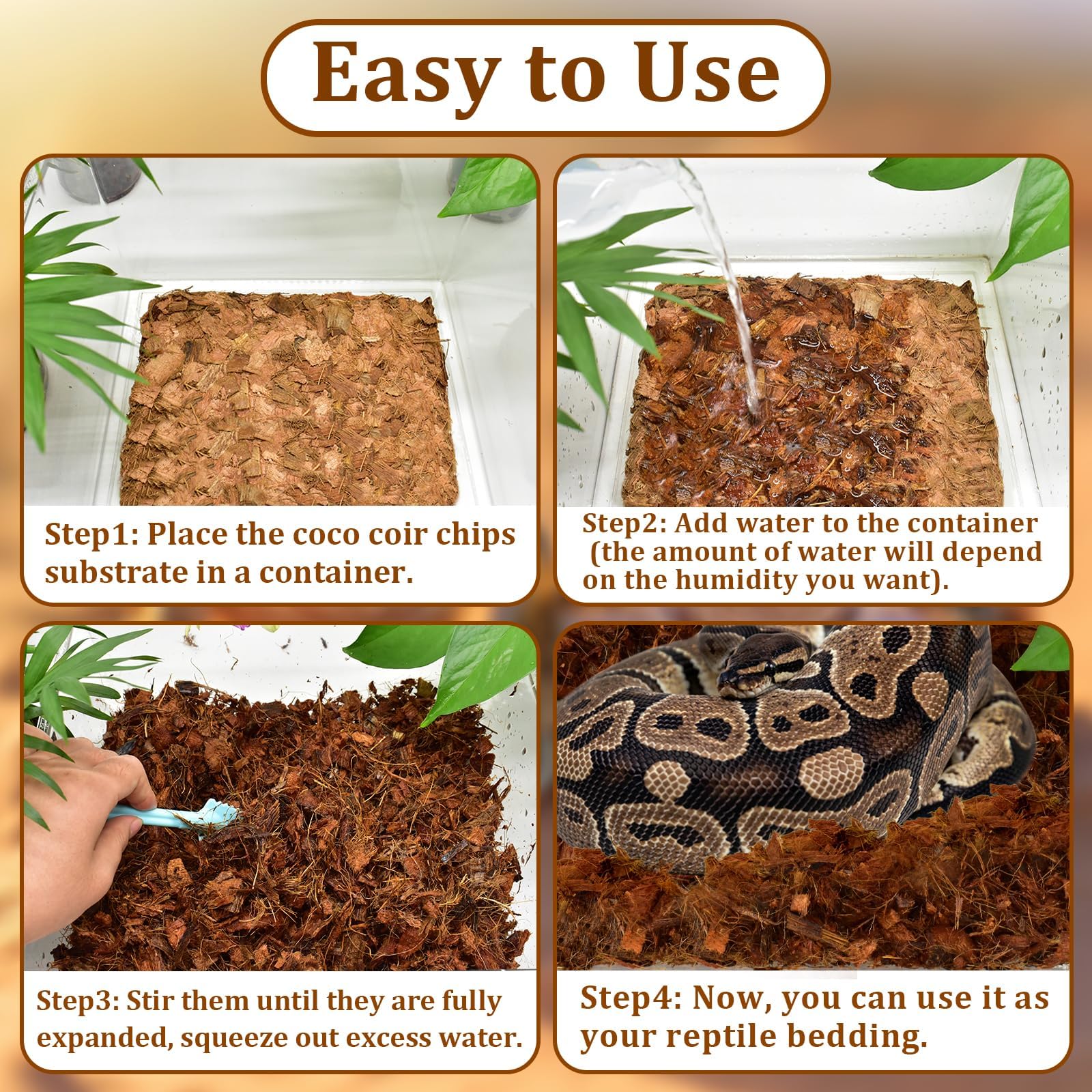 Easy to Use

Step1: Place the coco coir chips substrate in a container.

Step2: Add water to the container (the amount of water will depend on the humidity you want).

Step3: Stir them until they are fully expanded, squeeze out excess water.

Step4: Now, you can use it as your reptile bedding.