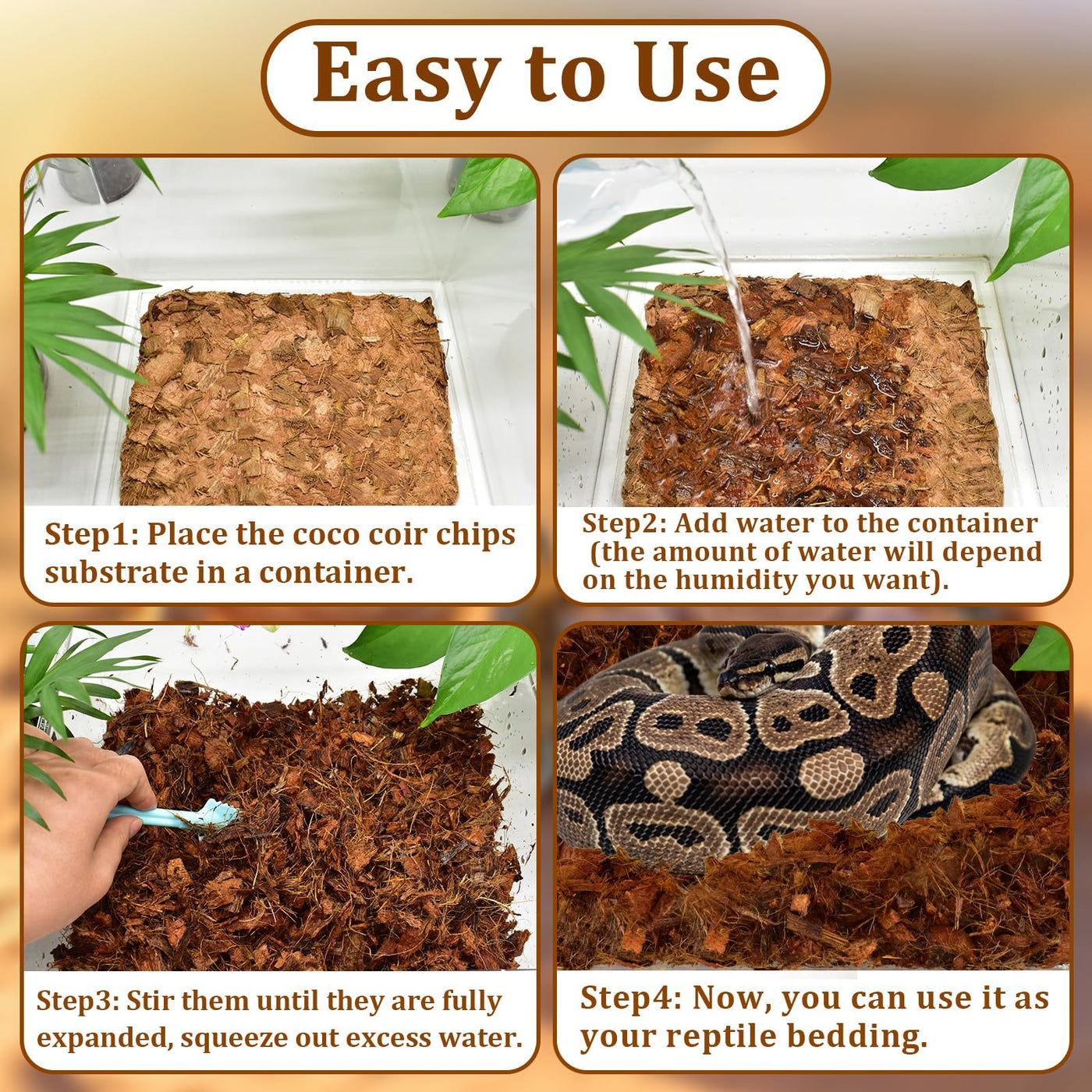 Easy to Use

Step1: Place the coco coir chips substrate in a container.

Step2: Add water to the container (the amount of water will depend on the humidity you want).

Step3: Stir them until they are fully expanded, squeeze out excess water.

Step4: Now, you can use it as your reptile bedding.