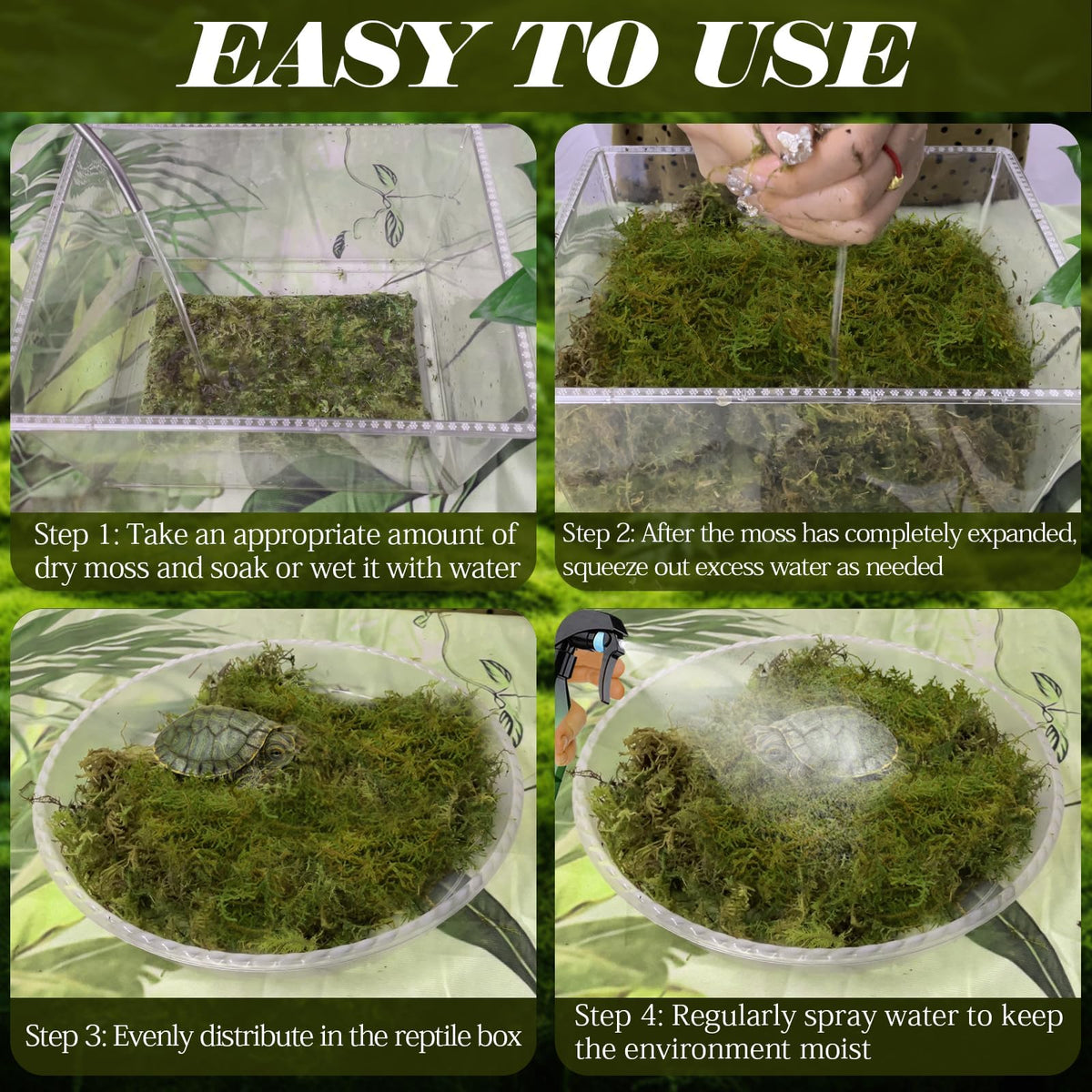 EASY TO USE

Step 1: Take an appropriate amount of dry moss and soak or wet it with water

Step 2: After the moss has completely expanded, squeeze out excess water as needed

Step 3: Evenly distribute in the reptile box

Step 4: Regularly spray water to keep the environment moist