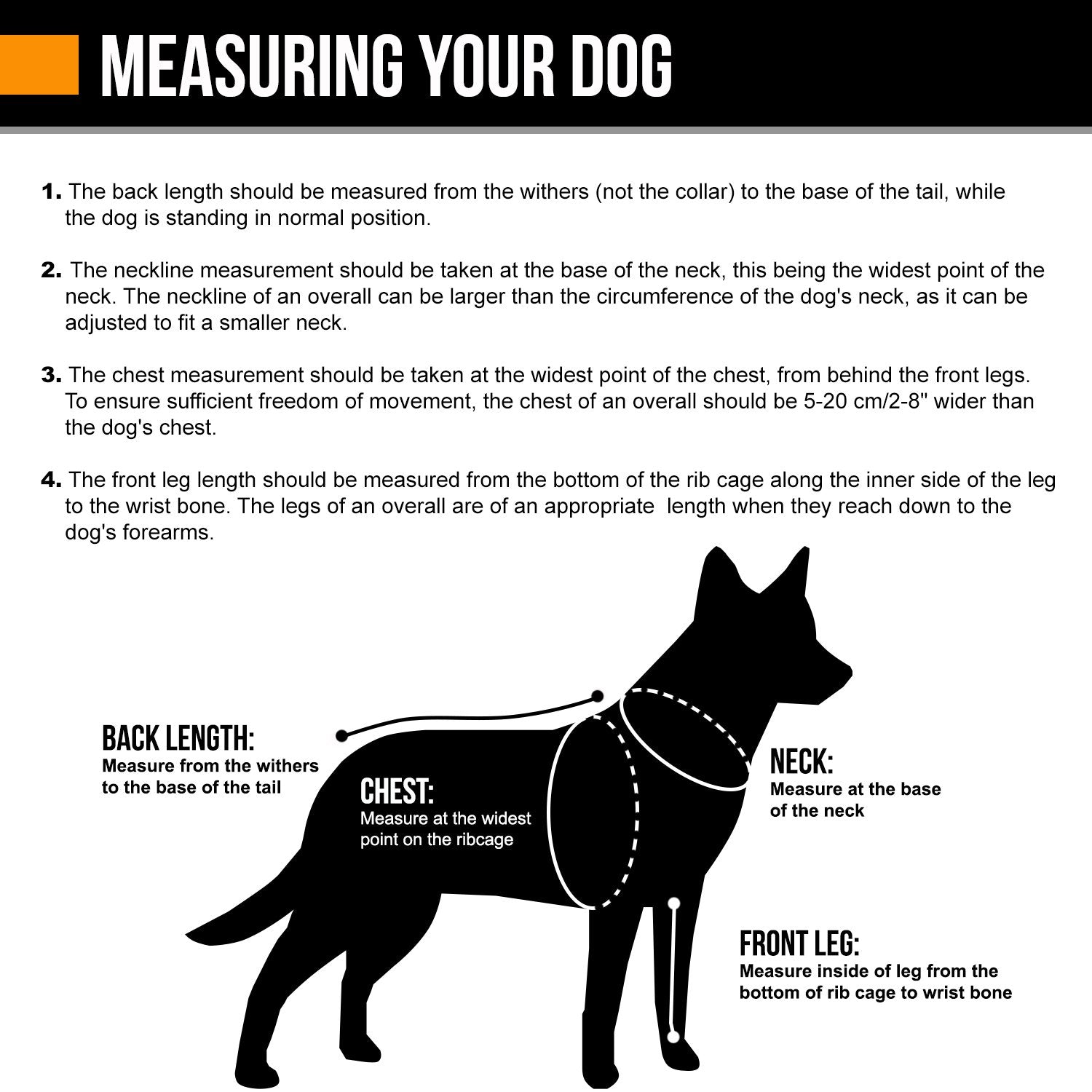 MEASURING YOUR DOG

1. The back length should be measured from the withers (not the collar) to the base of the tail, while the dog is standing in normal position.

2. The neckline measurement should be taken at the base of the neck, this being the widest point of the neck. The neckline of an overall can be larger than the circumference of the dog's neck, as it can be adjusted to fit a smaller neck.

3. The chest measurement should be taken at the widest point of the chest, from behind the front legs. To ensure sufficient freedom of movement, the chest of an overall should be 5-20 cm/2-8" wider than the dog's chest.

4. The front leg length should be measured from the bottom of the rib cage along the inner side of the leg to the wrist bone. The legs of an overall are of an appropriate length when they reach down to the dog's forearms.

BACK LENGTH:
Measure from the withers to the base of the tail

CHEST:
Measure at the widest point on the ribcage

NECK:
Measure at the base of the neck

FRONT LEG:
Measure inside of leg from the bottom of rib cage to wrist bone