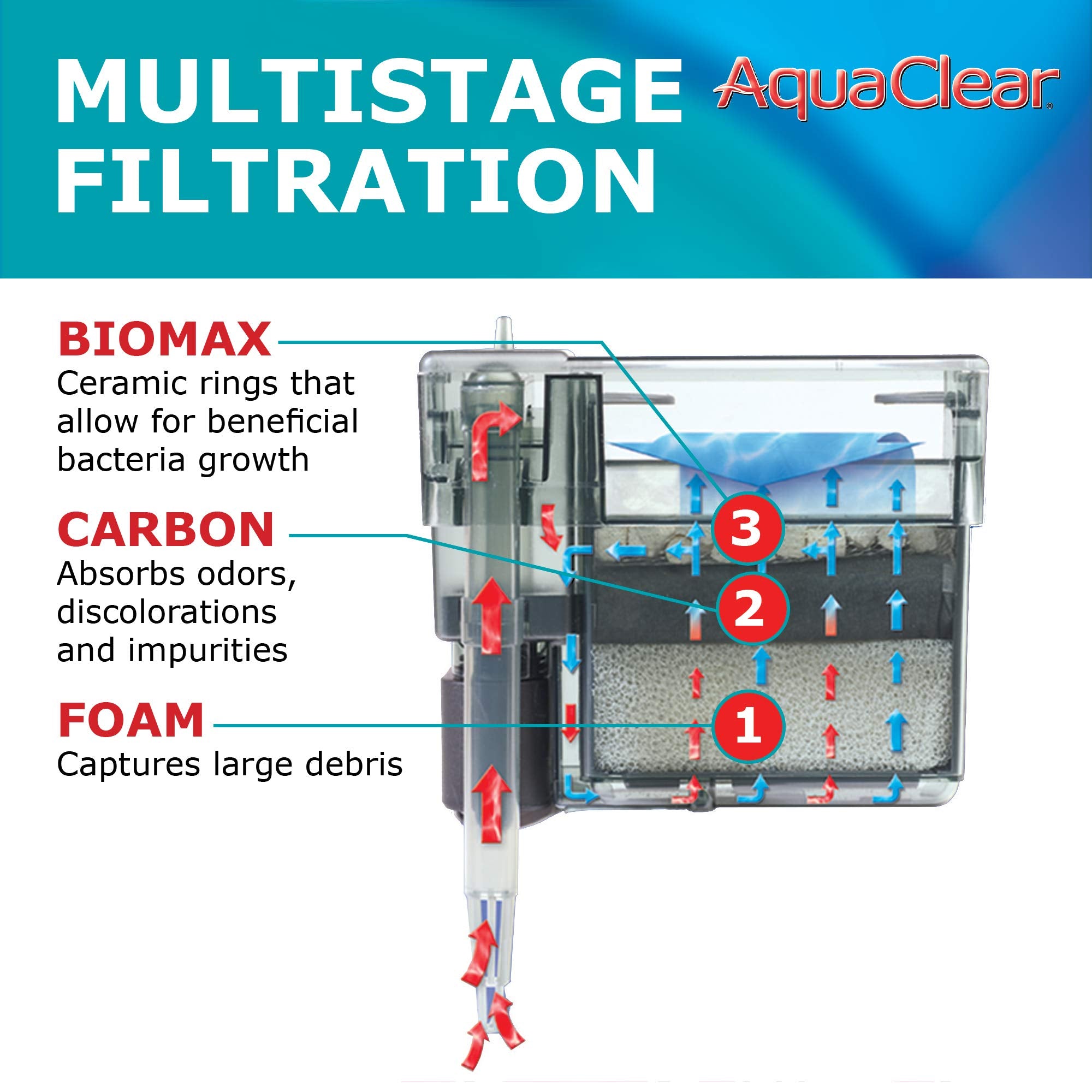 MULTISTAGE FILTRATION

AquaClear®

BIOMAX
Ceramic rings that allow for beneficial bacteria growth

CARBON
Absorbs odors, discolorations and impurities

FOAM
Captures large debris

3

2

1