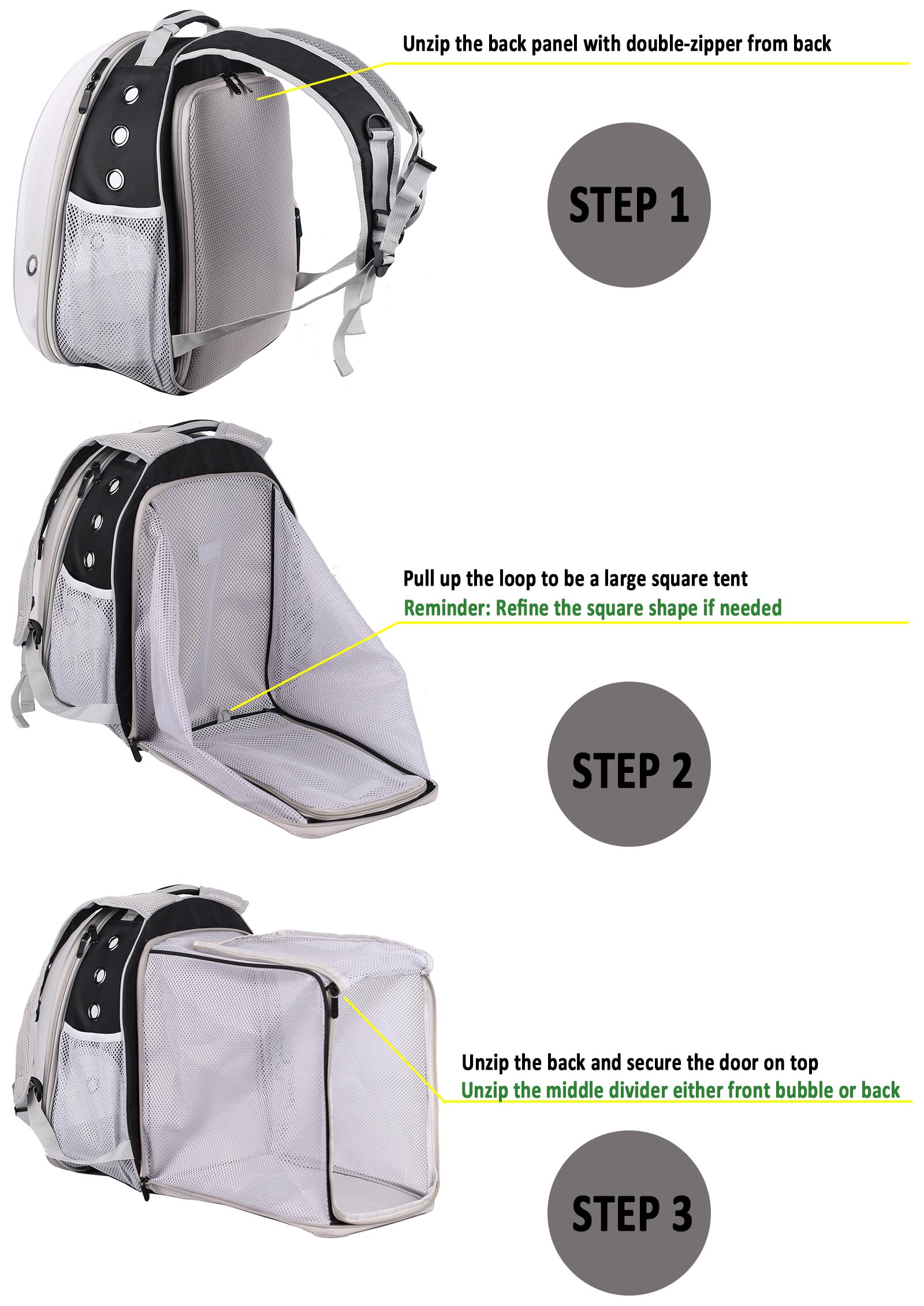 Unzip the back panel with double-zipper from back

STEP 1

Pull up the loop to be a large square tent
Reminder: Refine the square shape if needed

STEP 2

Unzip the back and secure the door on top
Unzip the middle divider either front bubble or back

STEP 3