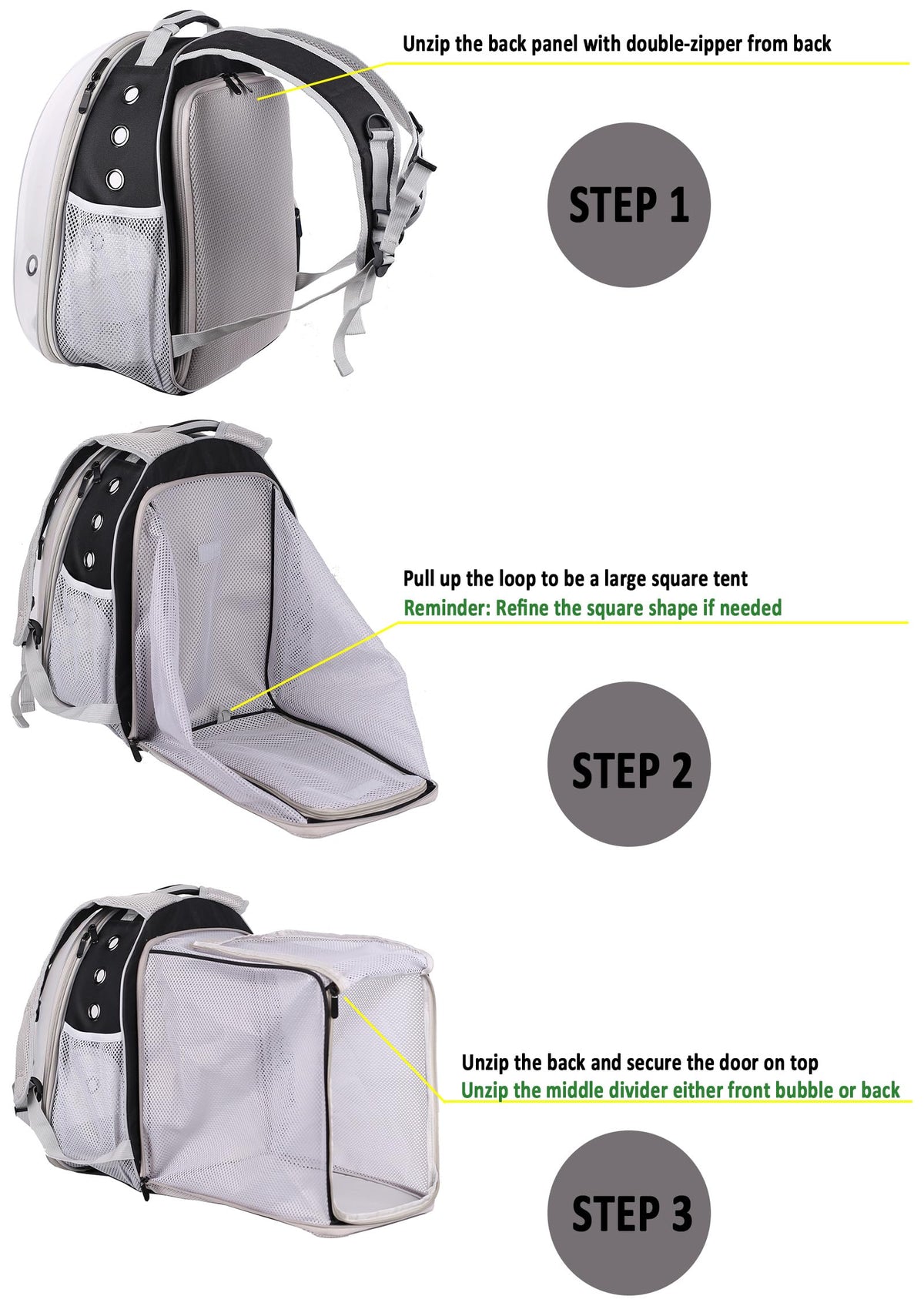 Unzip the back panel with double-zipper from back

STEP 1

Pull up the loop to be a large square tent
Reminder: Refine the square shape if needed

STEP 2

Unzip the back and secure the door on top
Unzip the middle divider either front bubble or back

STEP 3