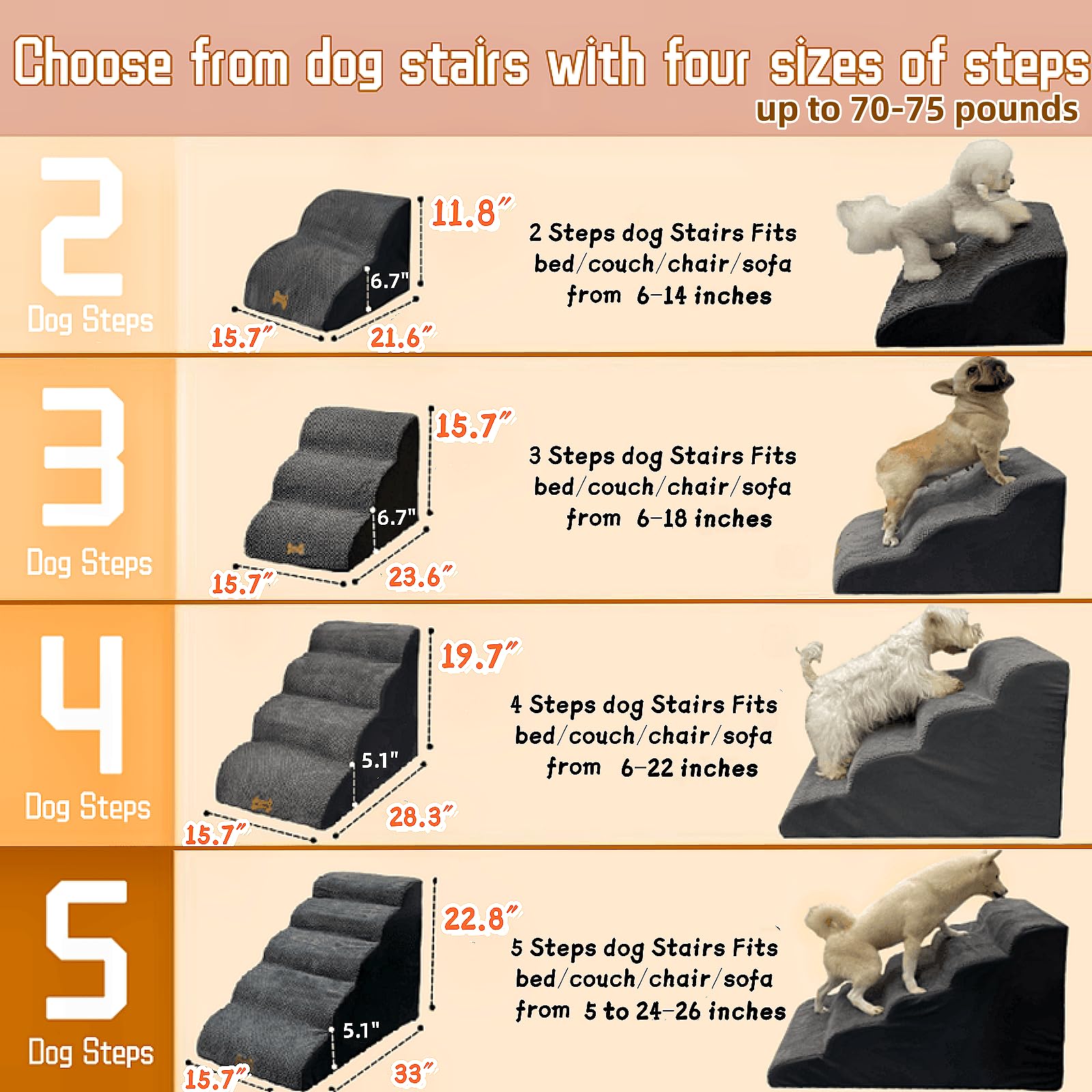 Choose from dog stairs with four sizes of steps
up to 70-75 pounds

2
Dog Steps

11.8″
6.7"
15.7″
21.6″

2 Steps dog Stairs Fits bed/couch/chair/sofa from 6-14 inches

3
Dog Steps

15.7″
6.7"
15.7″
23.6″

3 Steps dog Stairs Fits bed/couch/chair/sofa from 6-18 inches

4
Dog Steps

19.7″
5.1"
15.7″
28.3″

4 Steps dog Stairs Fits bed/couch/chair/sofa from 6-22 inches

5
Dog Steps

22.8″
5.1"
15.7″
33″

5 Steps dog Stairs Fits bed/couch/chair/sofa from 5 to 24-26 inches