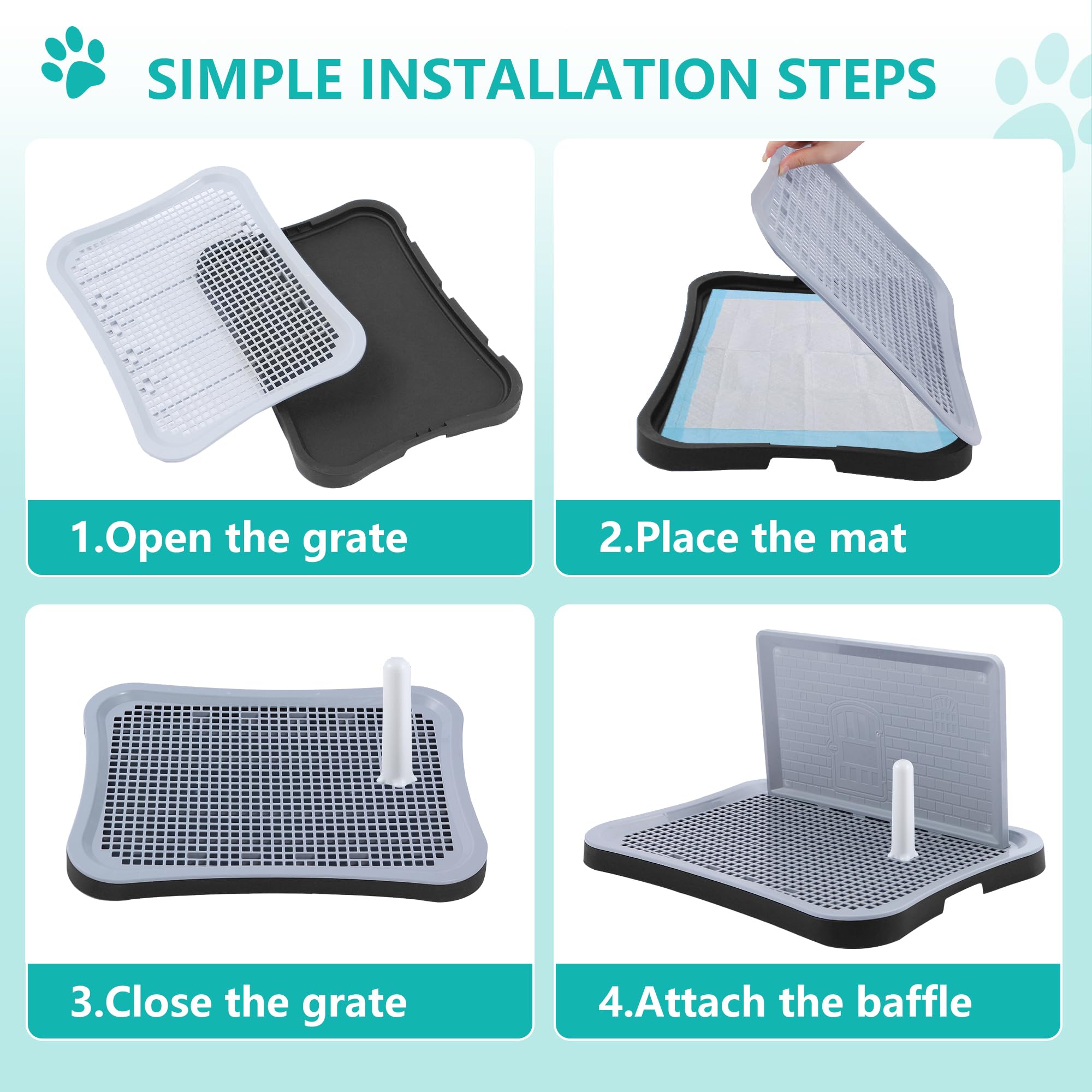 SIMPLE INSTALLATION STEPS

1.Open the grate

2.Place the mat

3.Close the grate

4.Attach the baffle