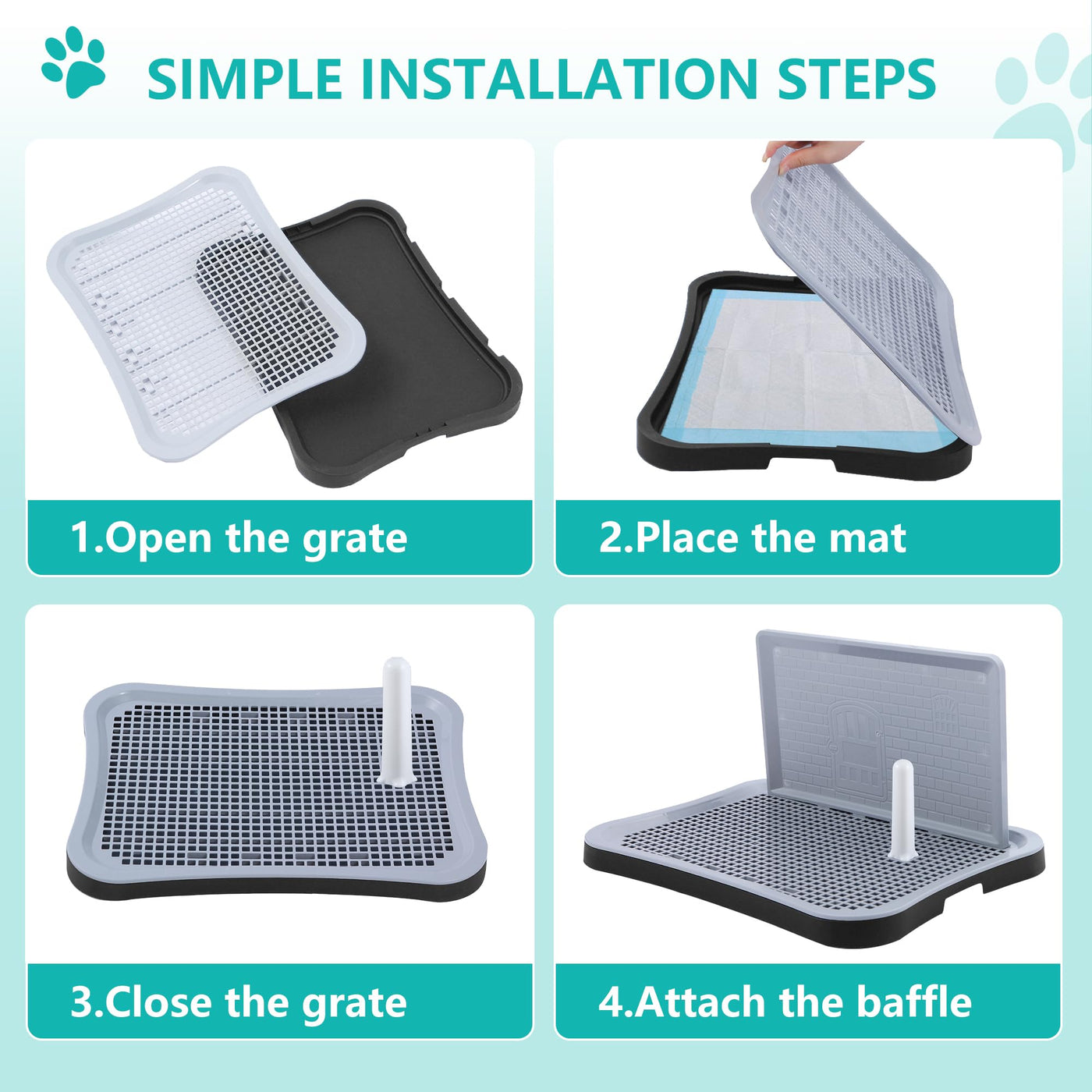 SIMPLE INSTALLATION STEPS

1.Open the grate

2.Place the mat

3.Close the grate

4.Attach the baffle