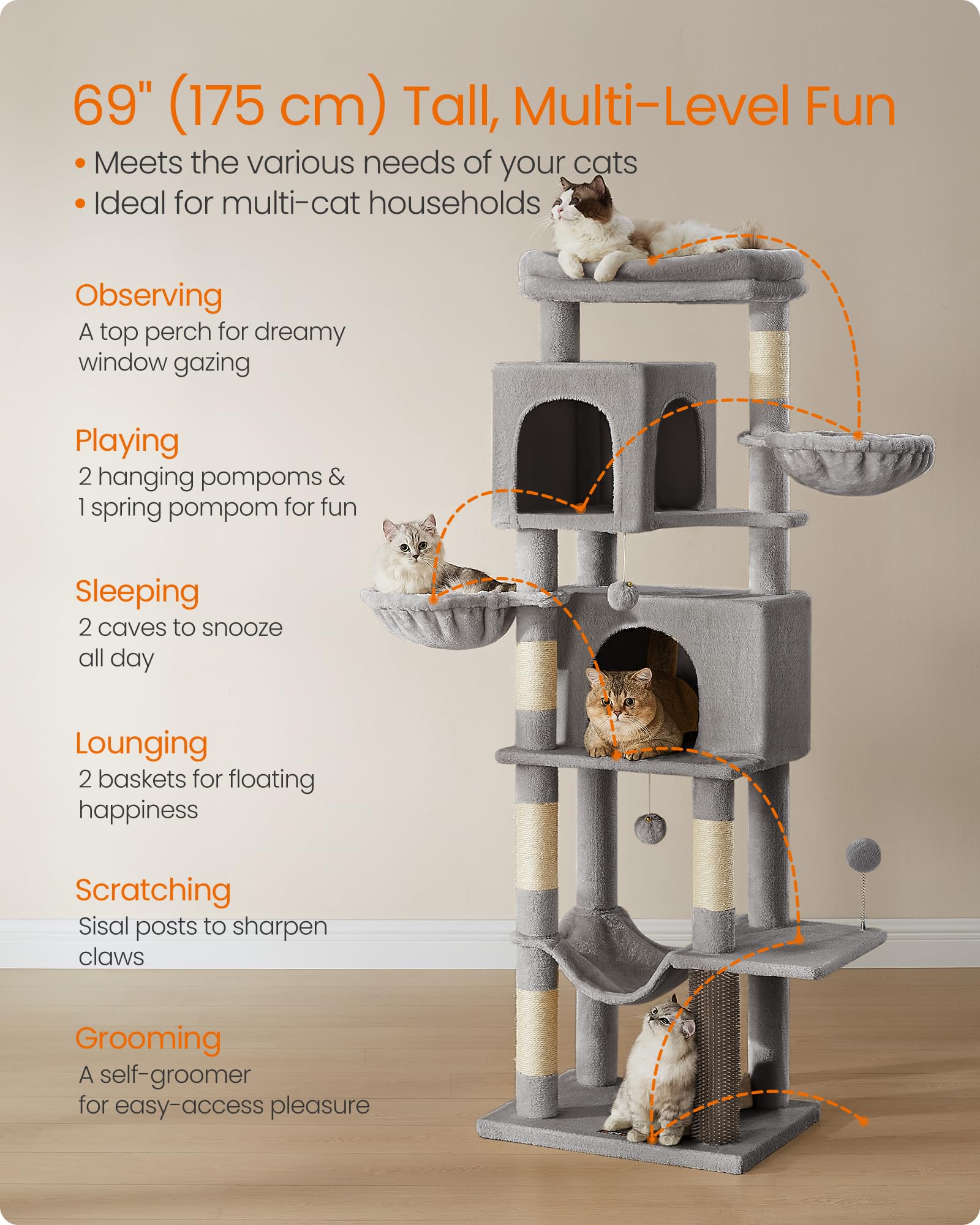 69" (175 cm) Tall, Multi-Level Fun

• Meets the various needs of your cats
• Ideal for multi-cat households

Observing
A top perch for dreamy window gazing

Playing
2 hanging pompoms & 1 spring pompom for fun

Sleeping
2 caves to snooze all day

Lounging
2 baskets for floating happiness

Scratching
Sisal posts to sharpen claws

Grooming
A self-groomer for easy-access pleasure