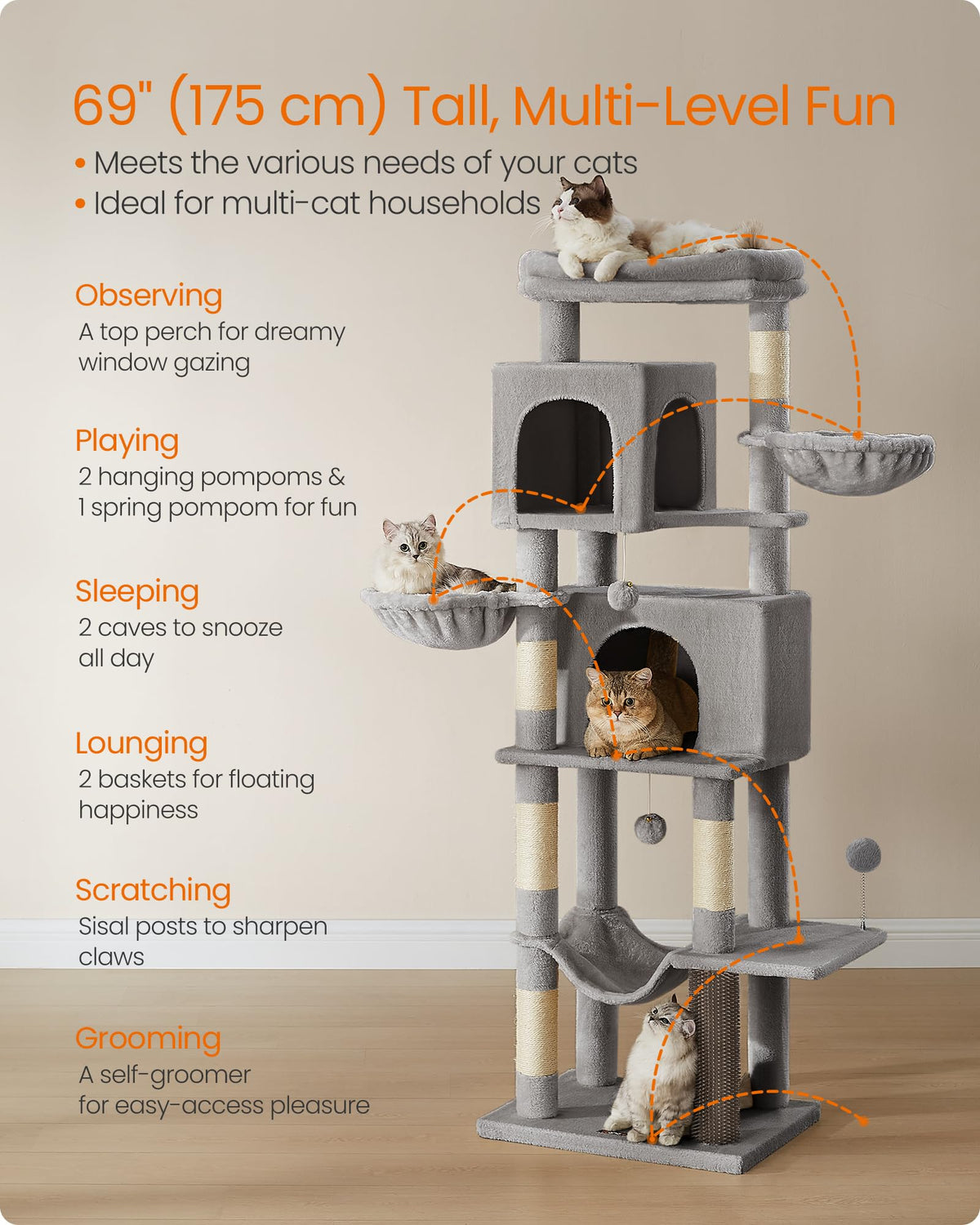 69" (175 cm) Tall, Multi-Level Fun

• Meets the various needs of your cats
• Ideal for multi-cat households

Observing
A top perch for dreamy window gazing

Playing
2 hanging pompoms & 1 spring pompom for fun

Sleeping
2 caves to snooze all day

Lounging
2 baskets for floating happiness

Scratching
Sisal posts to sharpen claws

Grooming
A self-groomer for easy-access pleasure