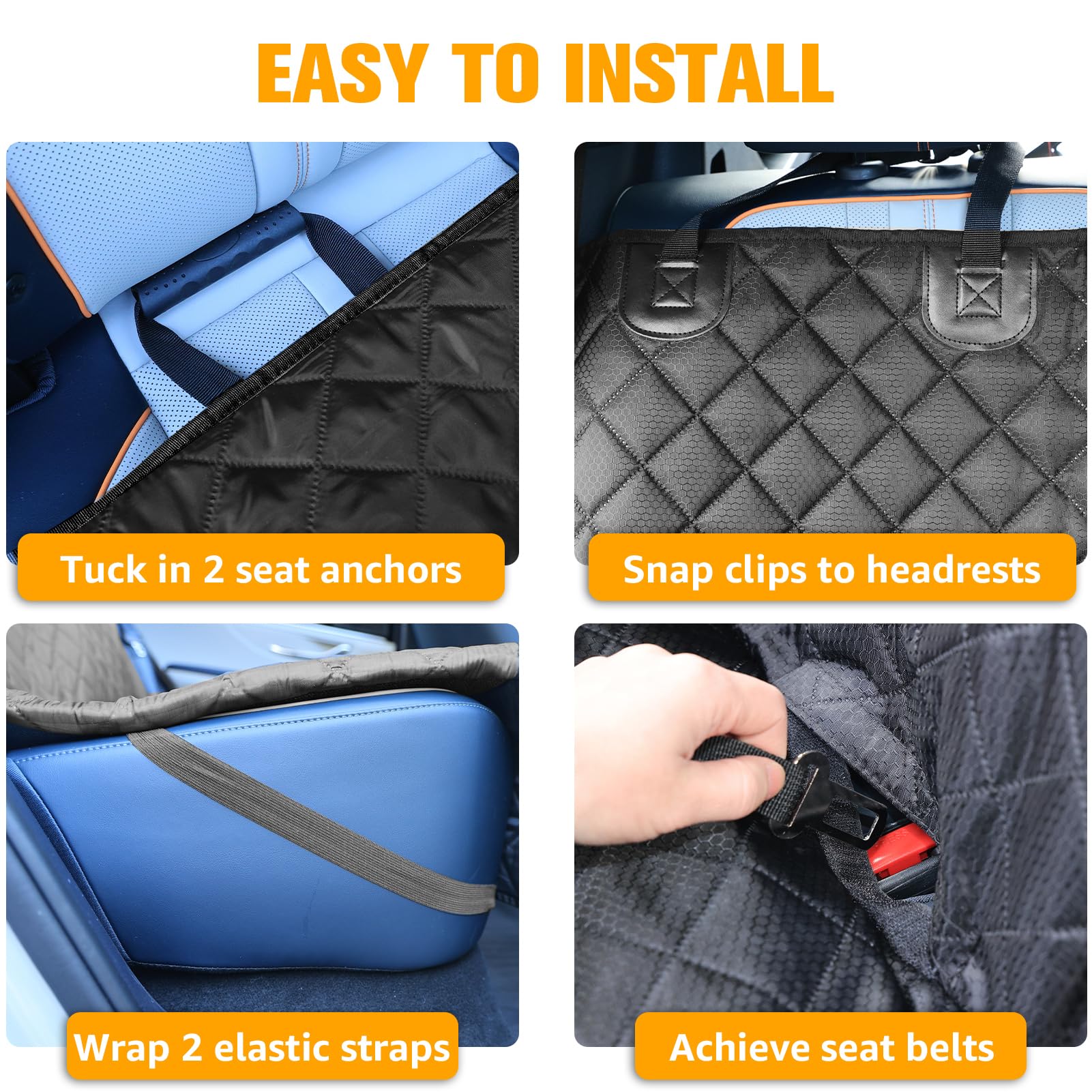 EASY TO INSTALL

Tuck in 2 seat anchors

Snap clips to headrests

Wrap 2 elastic straps

Achieve seat belts