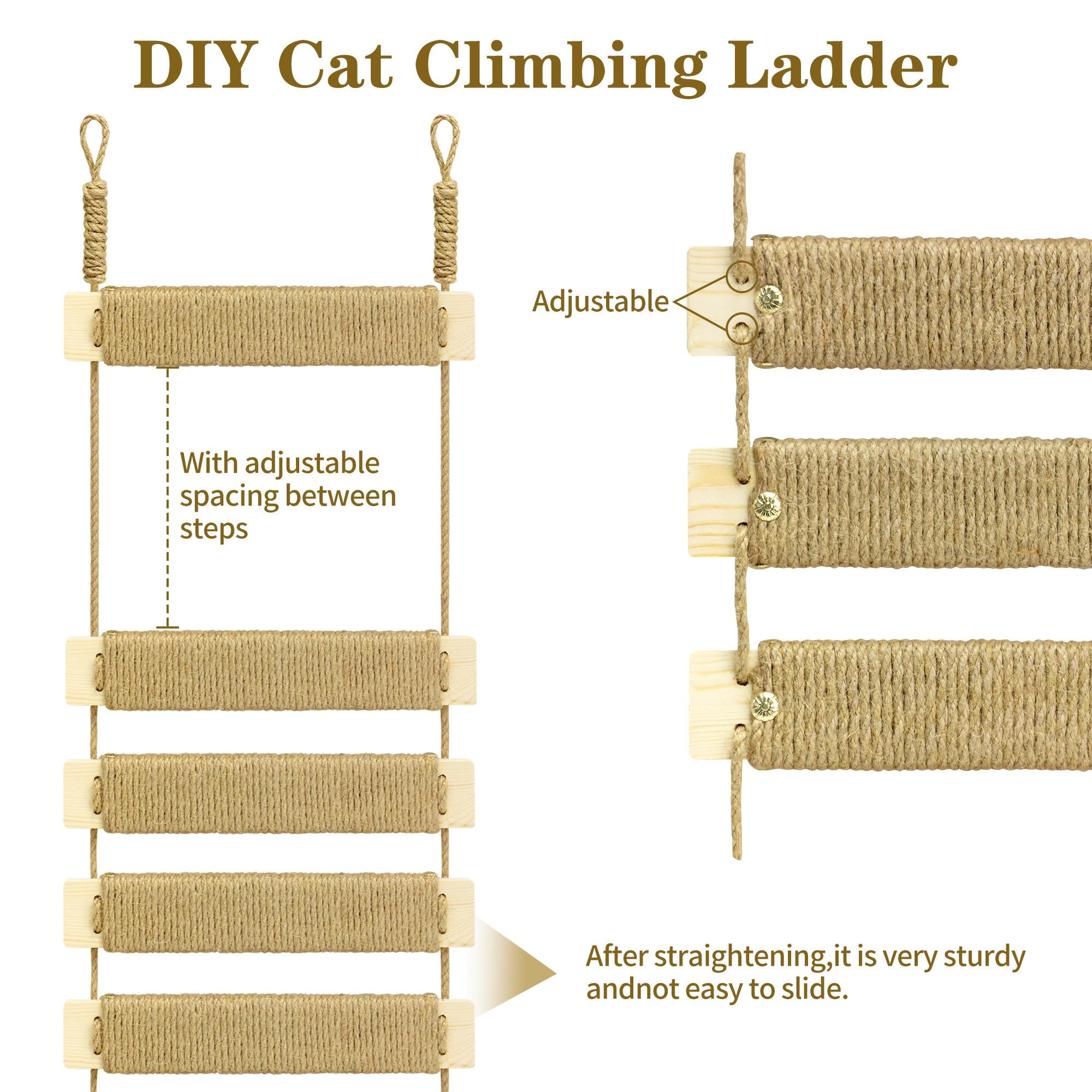 DIY Cat Climbing Ladder

Adjustable

With adjustable spacing between steps

After straightening,it is very sturdy andnot easy to slide.