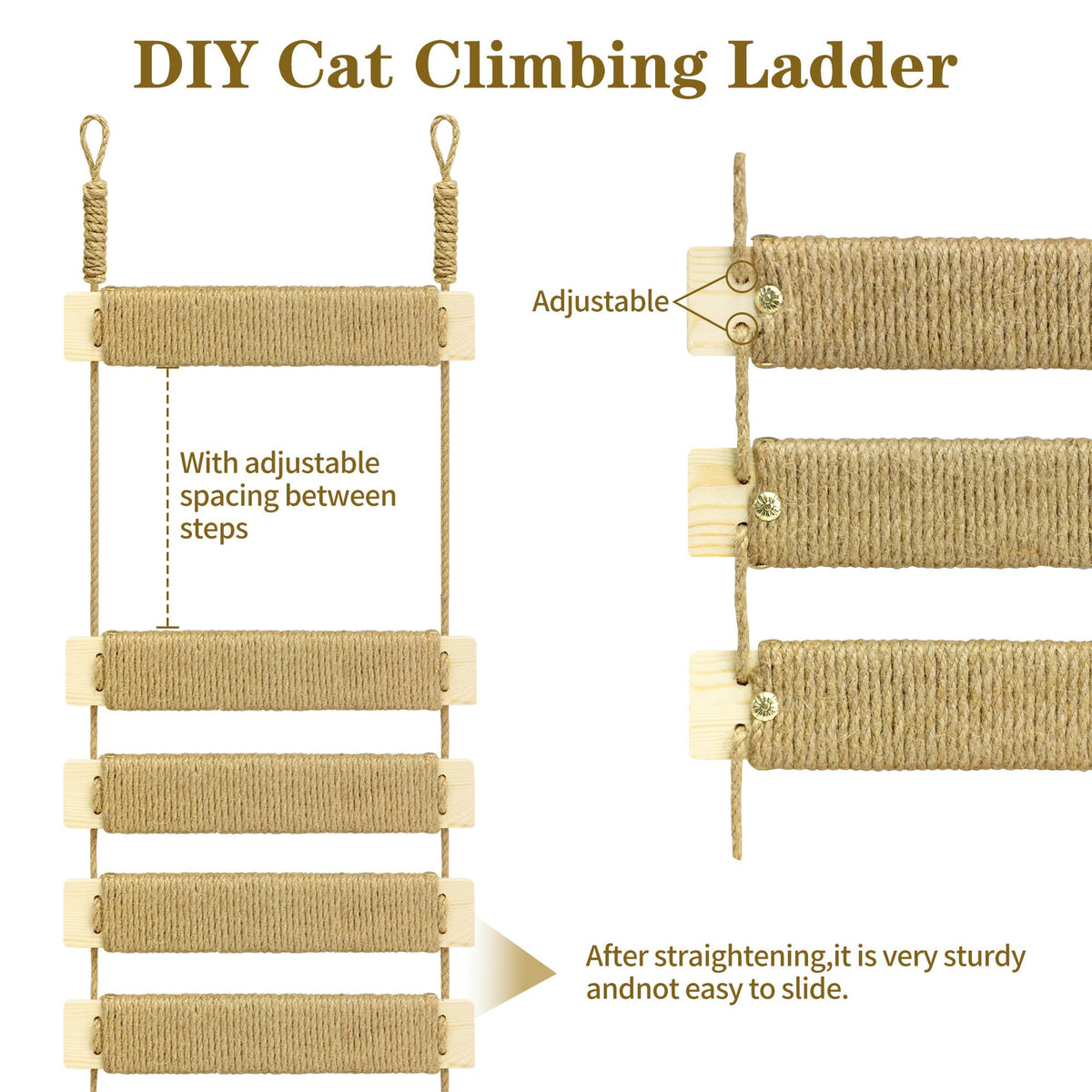 DIY Cat Climbing Ladder

Adjustable

With adjustable spacing between steps

After straightening,it is very sturdy andnot easy to slide.