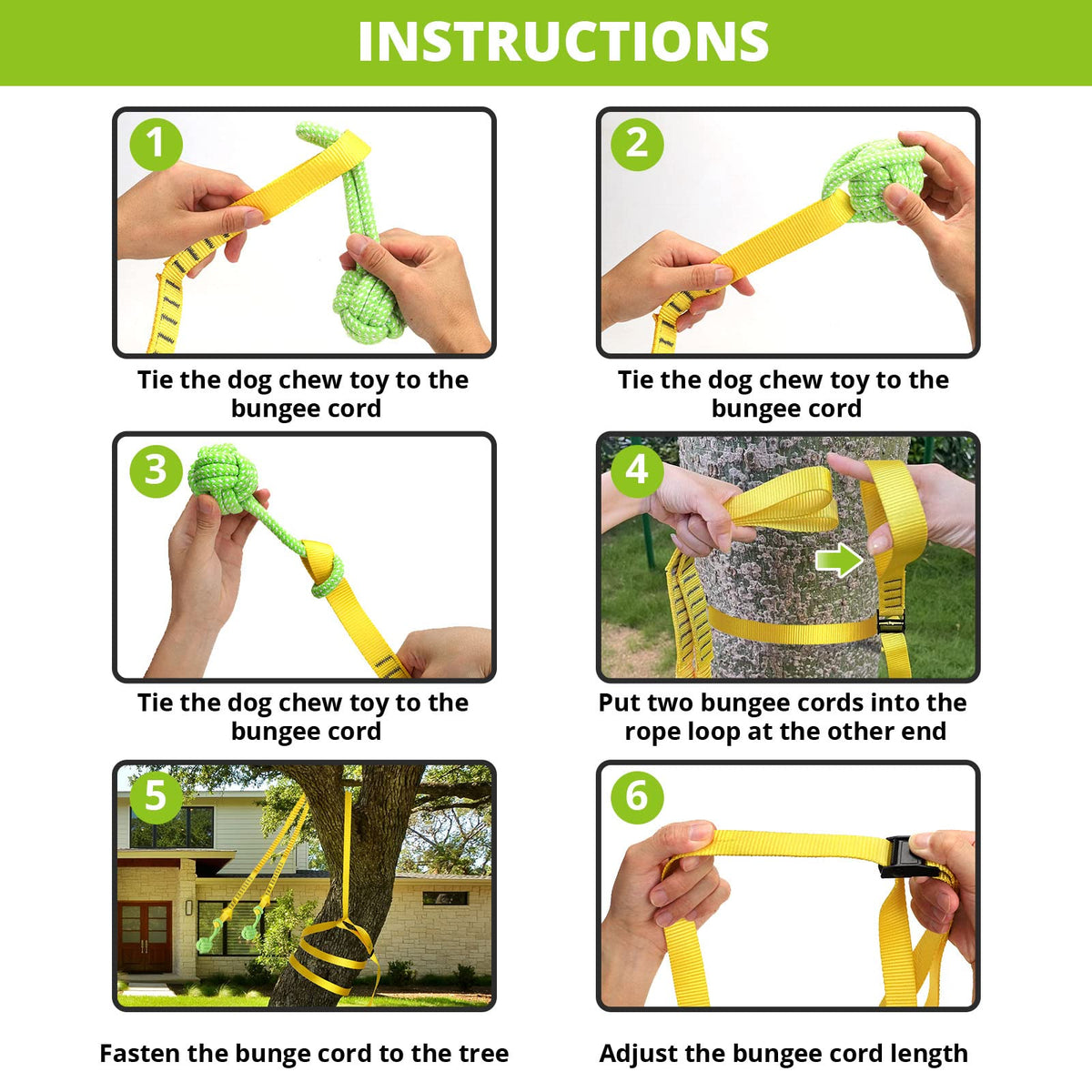 INSTRUCTIONS

1

Tie the dog chew toy to the bungee cord

2

Tie the dog chew toy to the bungee cord

3

Tie the dog chew toy to the bungee cord

4

Put two bungee cords into the rope loop at the other end

5

Fasten the bunge cord to the tree

6

Adjust the bungee cord length