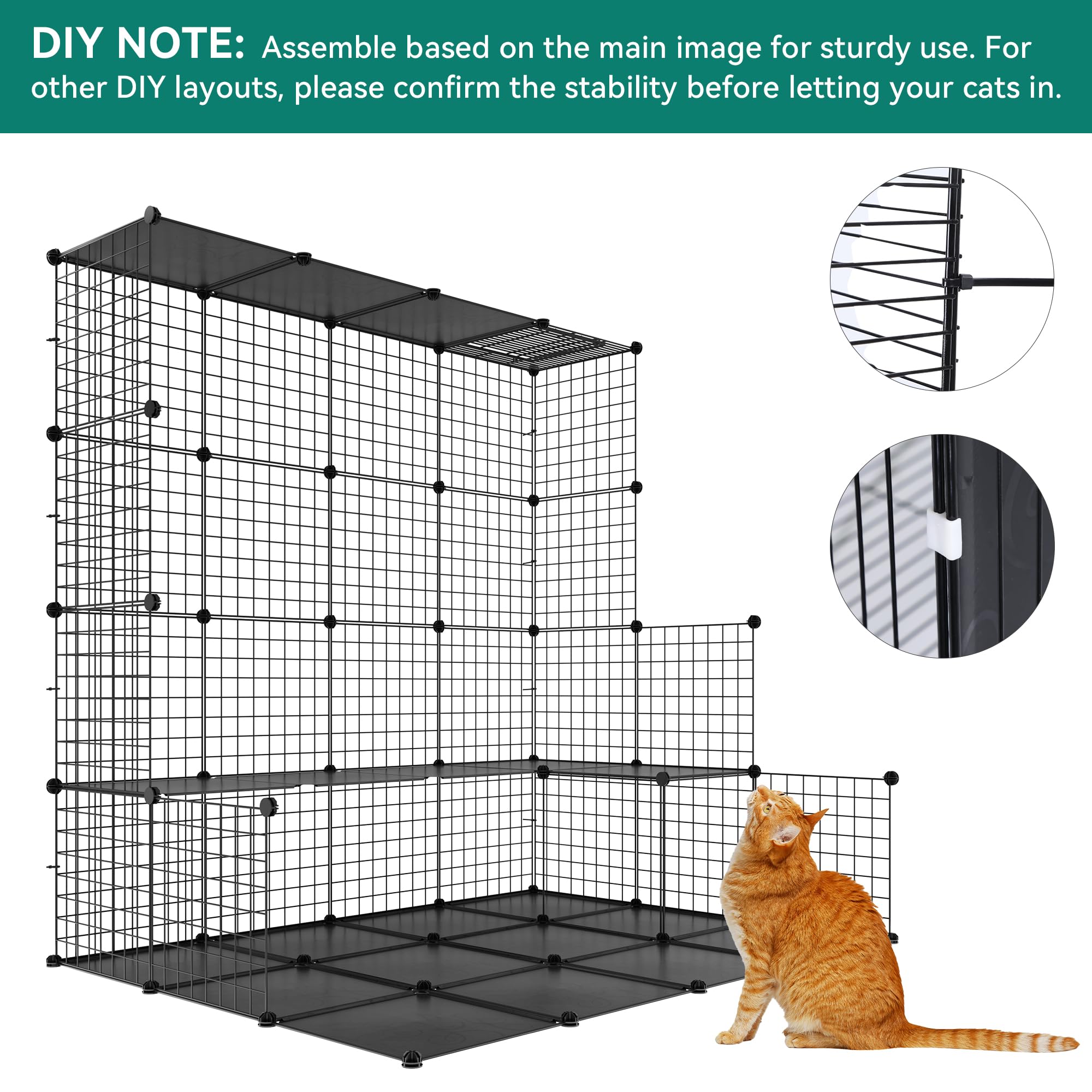 DIY NOTE: Assemble based on the main image for sturdy use. For other DIY layouts, please confirm the stability before letting your cats in.