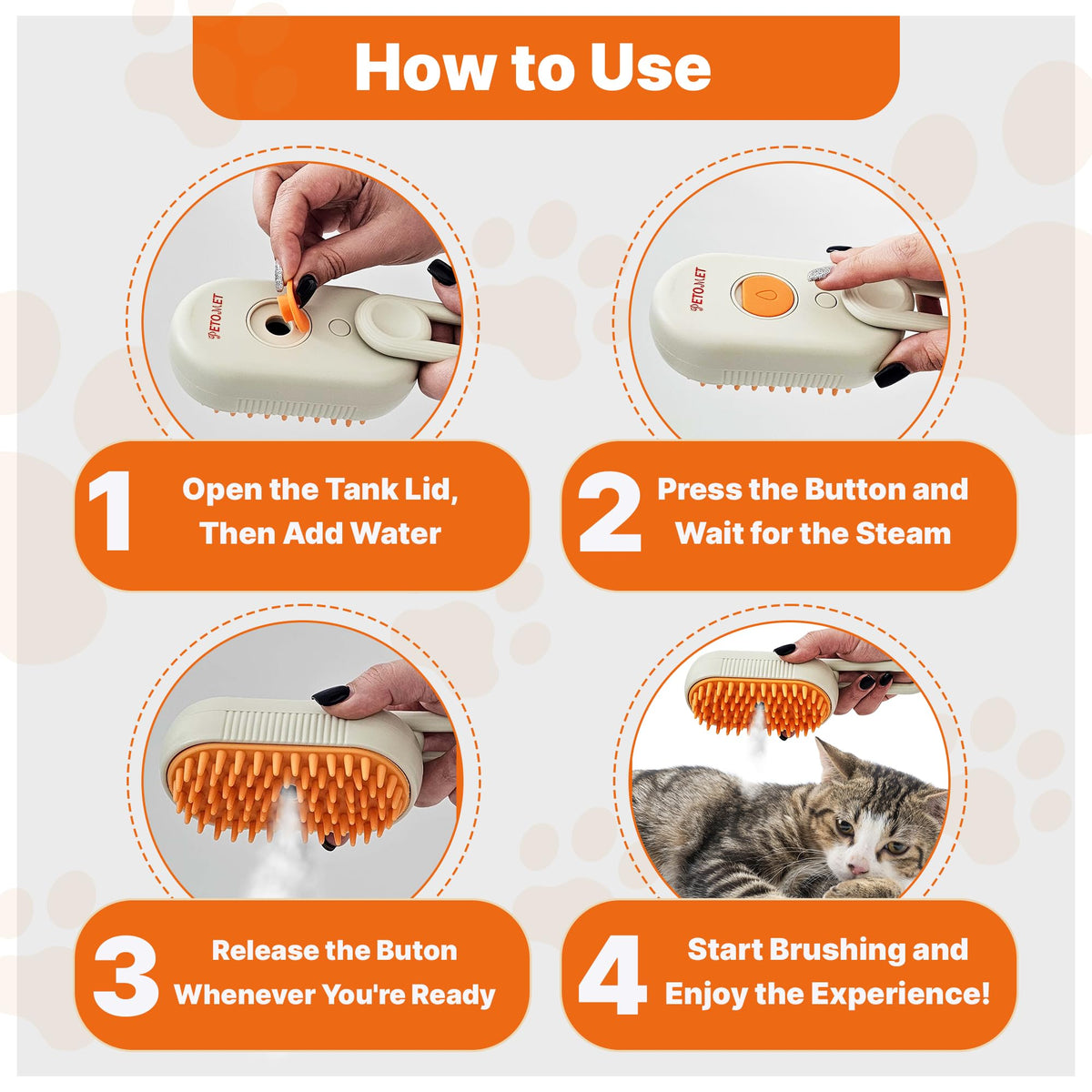 How to Use

PETOMET

PETOMET

1 Open the Tank Lid, Then Add Water

2 Press the Button and Wait for the Steam

3 Release the Buton Whenever You're Ready

4 Start Brushing and Enjoy the Experience!