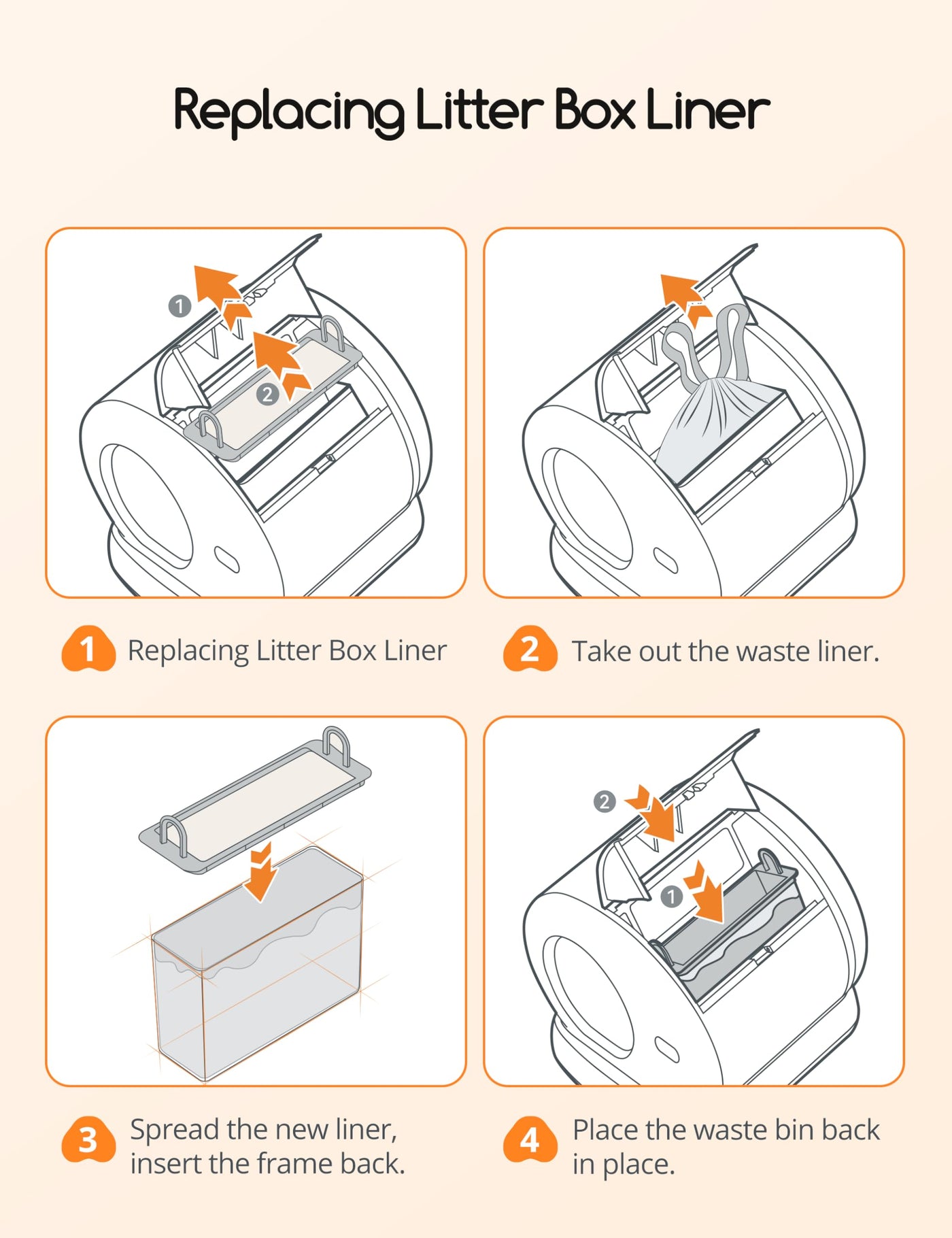 Replacing Litter Box Liner

1

2

1 Replacing Litter Box Liner

2 Take out the waste liner.

2

1

3 Spread the new liner, insert the frame back.

4 Place the waste bin back in place.