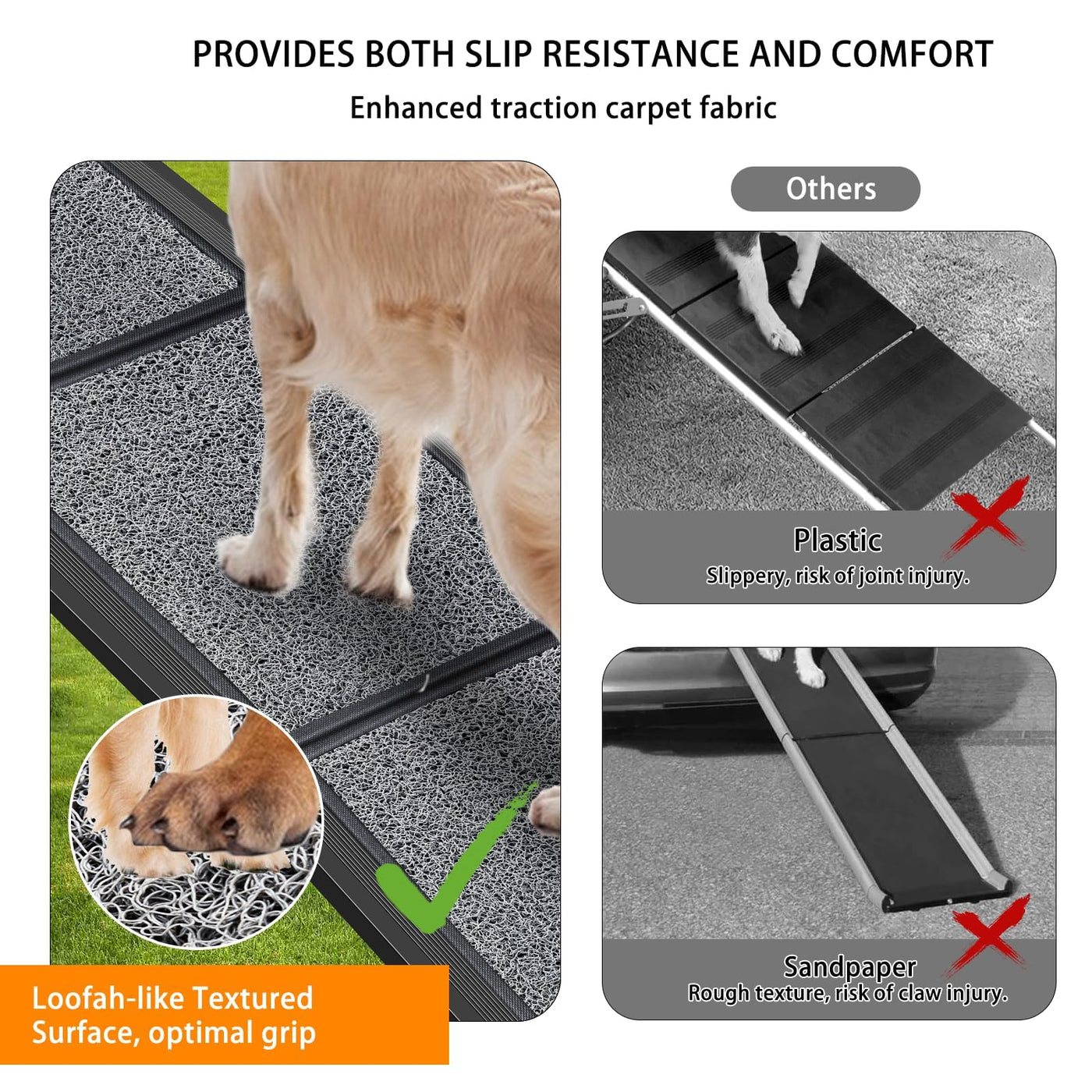 PROVIDES BOTH SLIP RESISTANCE AND COMFORT

Enhanced traction carpet fabric

Loofah-like Textured Surface, optimal grip

Others

Plastic
Slippery, risk of joint injury.

Sandpaper
Rough texture, risk of claw injury.