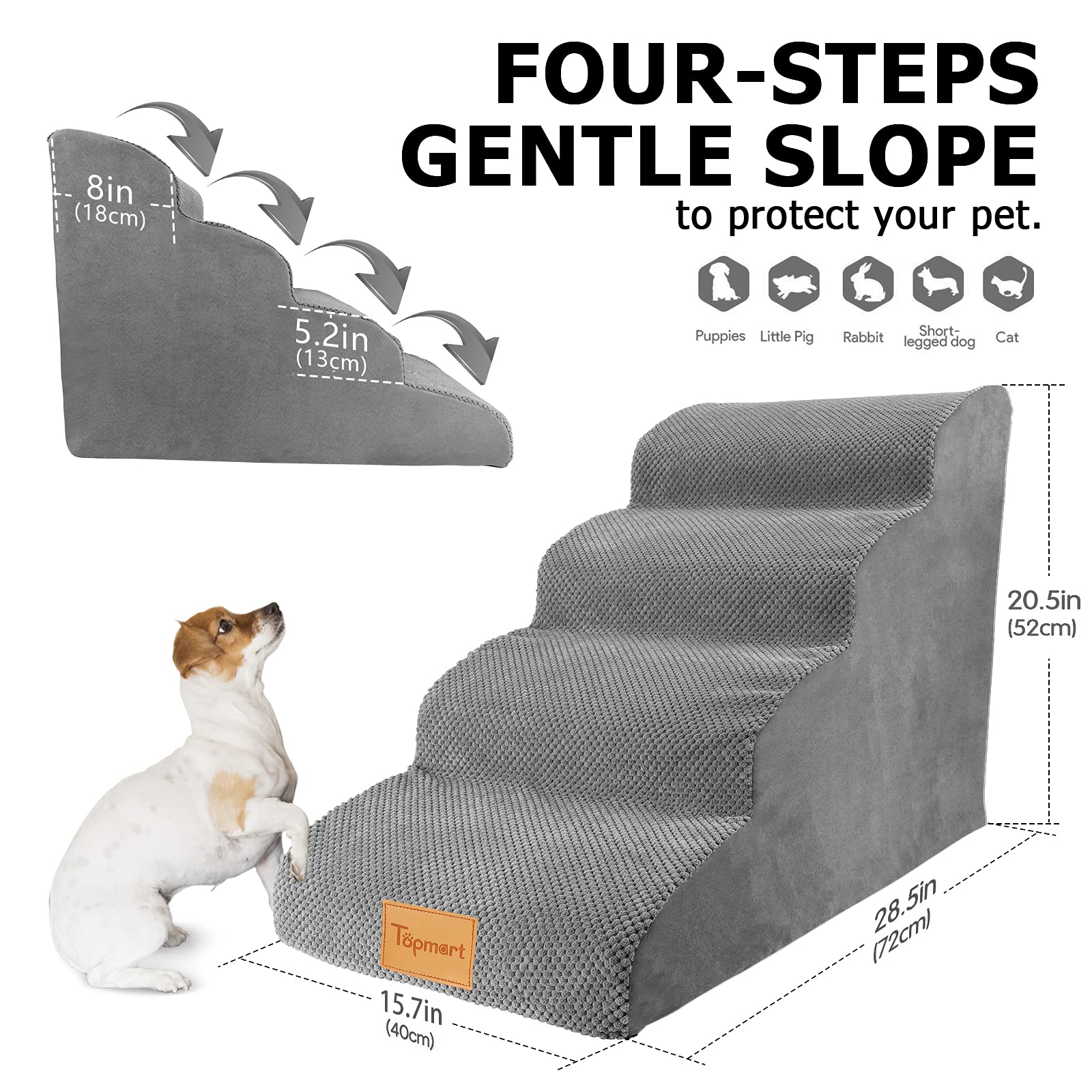 FOUR-STEPS GENTLE SLOPE
to protect your pet.

8in
(18cm)

5.2in
(13cm)

Puppies
Little Pig
Rabbit
Short-legged dog
Cat

20.5in
(52cm)

28.5in
(72cm)

15.7in
(40cm)

Topmart