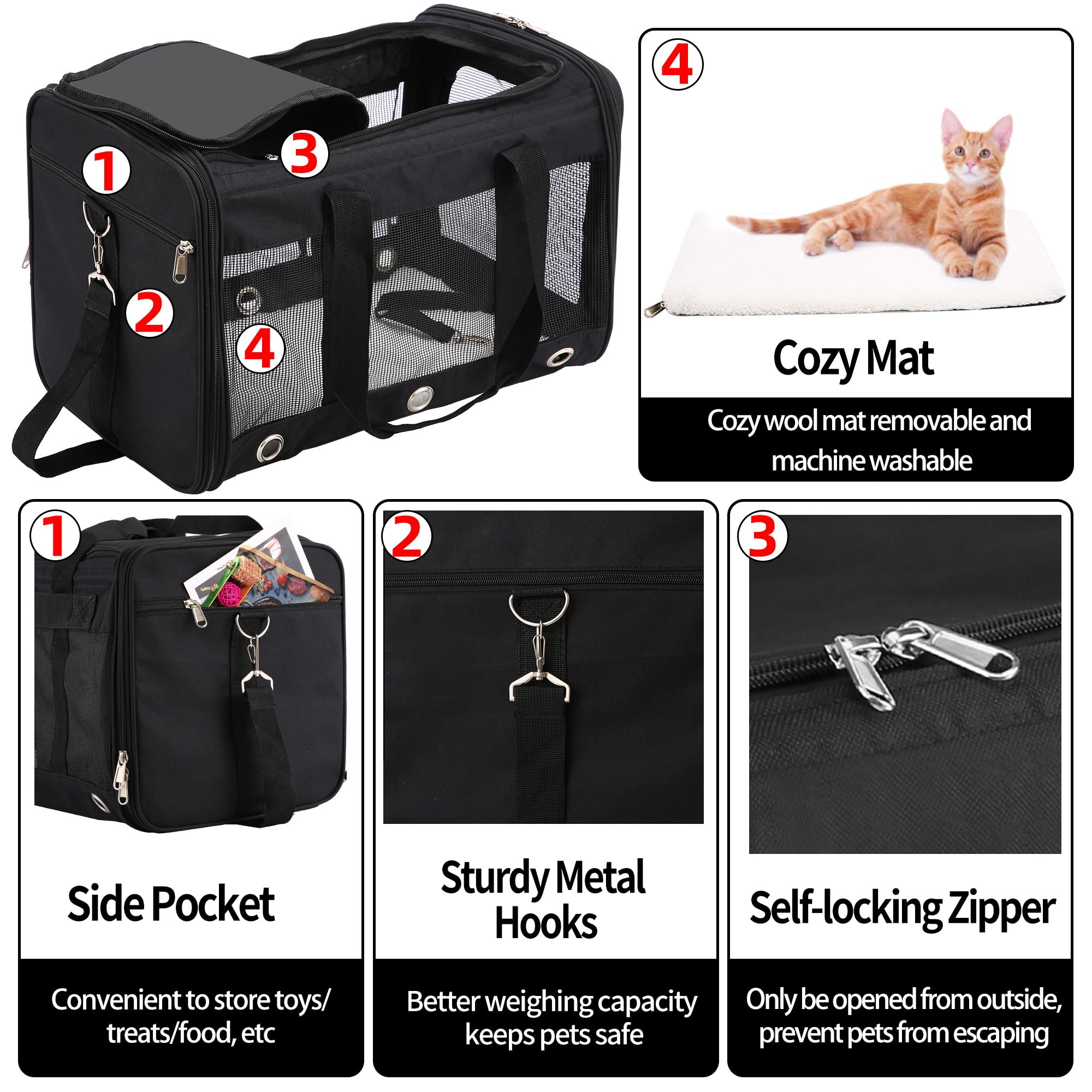 1

3

2

4

4

Cozy Mat

Cozy wool mat removable and machine washable

1

Side Pocket

Convenient to store toys/ treats/food, etc

2

Sturdy Metal Hooks

Better weighing capacity keeps pets safe

3

Self-locking Zipper

Only be opened from outside, prevent pets from escaping