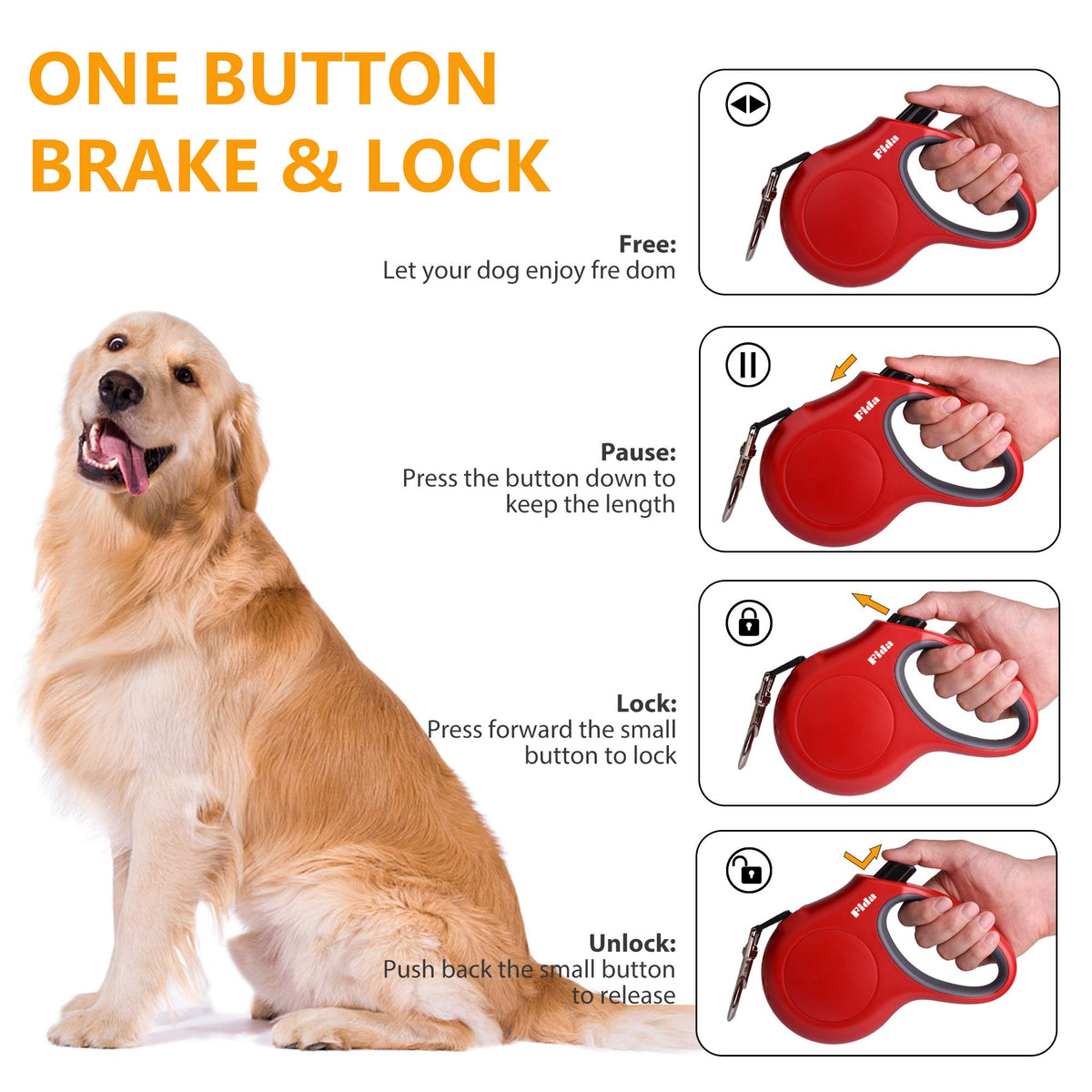 ONE BUTTON BRAKE & LOCK

Free:
Let your dog enjoy fre dom

Fida

Pause:
Press the button down to keep the length

Fida

Lock:
Press forward the small button to lock

Fida

Unlock:
Push back the small button to release

Fida