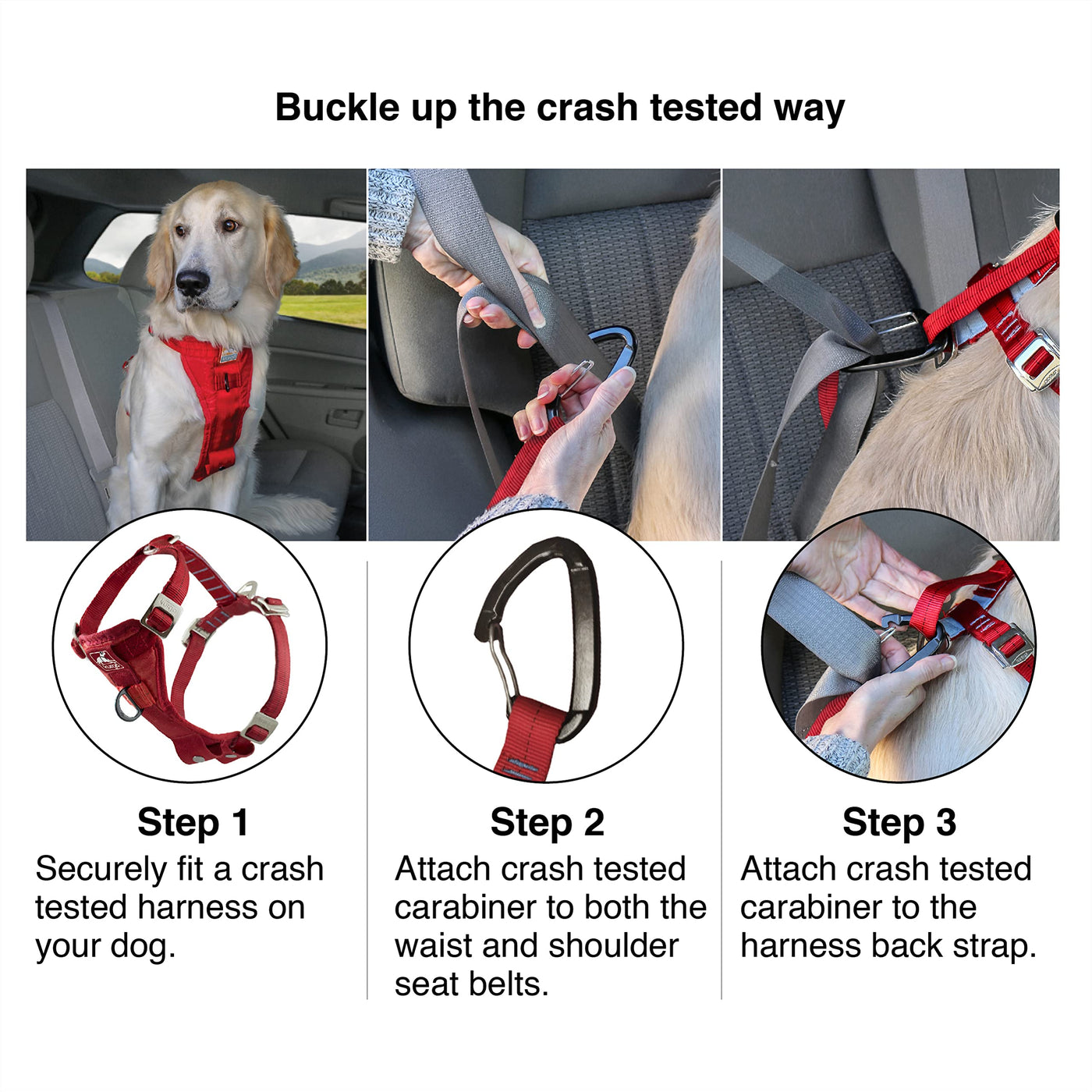 Buckle up the crash tested way

Step 1
Securely fit a crash tested harness on your dog.

Step 2
Attach crash tested carabiner to both the waist and shoulder seat belts.

Step 3
Attach crash tested carabiner to the harness back strap.