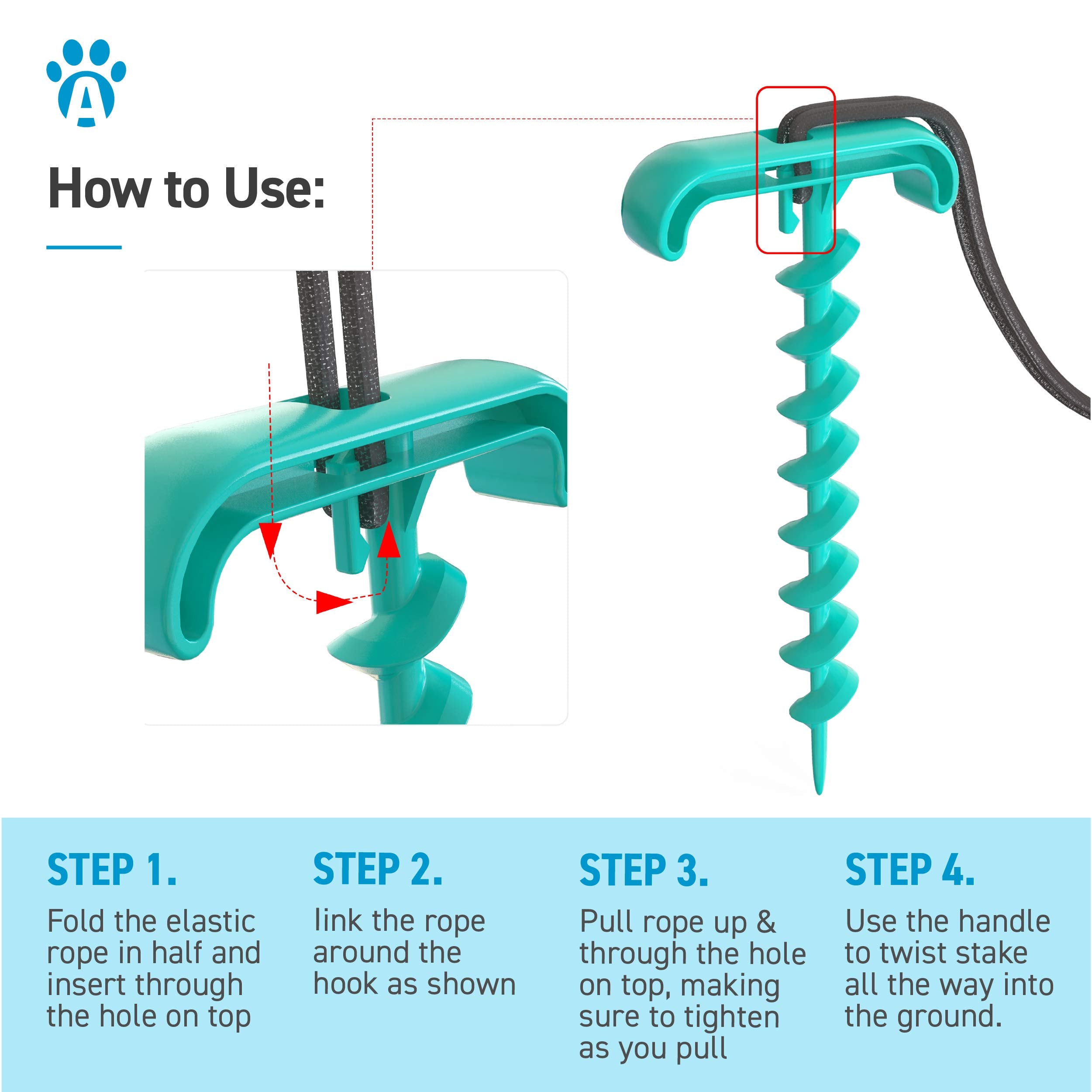 A

How to Use:

STEP 1.

Fold the elastic rope in half and insert through the hole on top

STEP 2.

link the rope around the hook as shown

STEP 3.

Pull rope up & through the hole on top, making sure to tighten as you pull

STEP 4.

Use the handle to twist stake all the way into the ground.