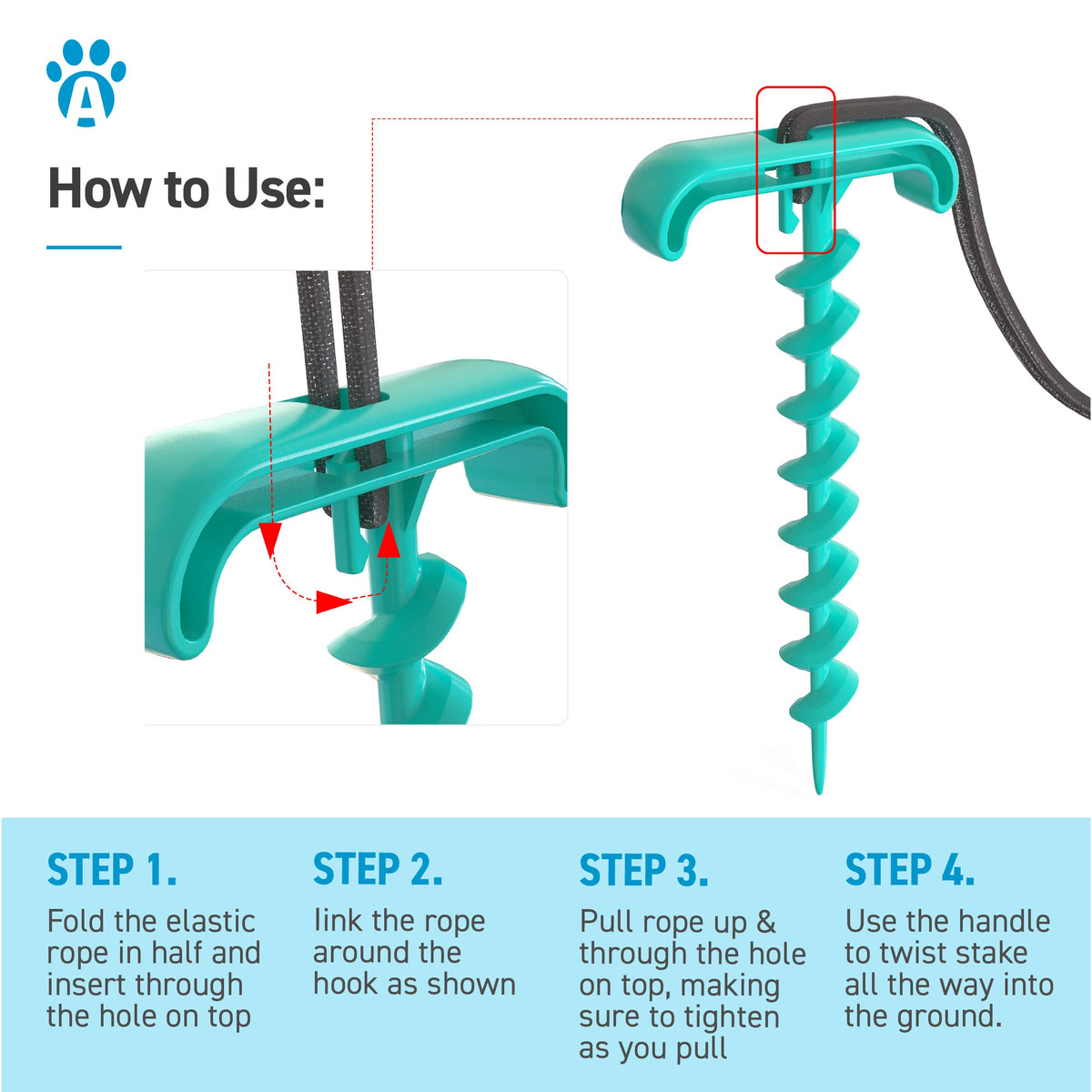 A

How to Use:

STEP 1.
Fold the elastic rope in half and insert through the hole on top

STEP 2.
link the rope around the hook as shown

STEP 3.
Pull rope up & through the hole on top, making sure to tighten as you pull

STEP 4.
Use the handle to twist stake all the way into the ground.