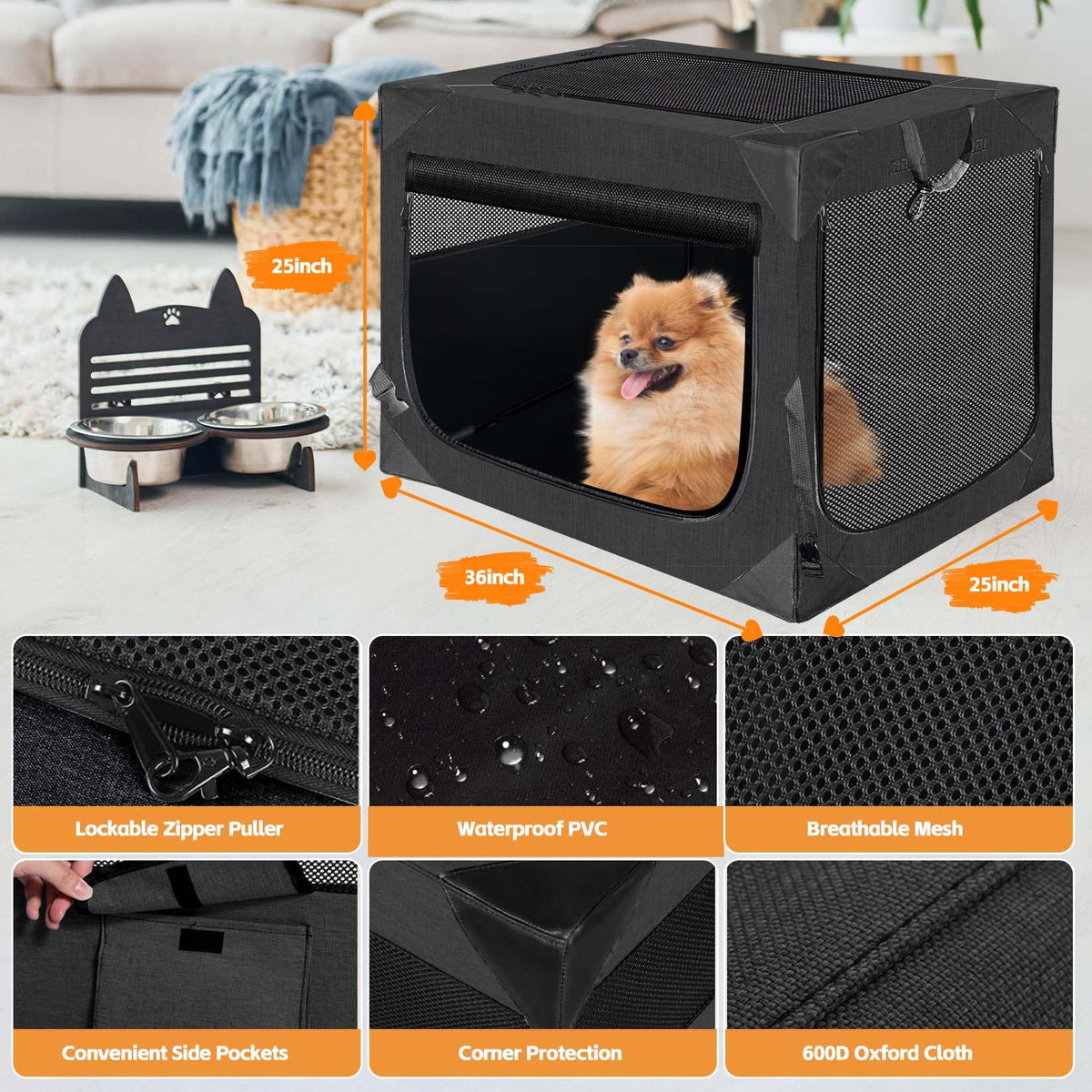 25inch

36inch

25inch

Lockable Zipper Puller

Waterproof PVC

Breathable Mesh

Convenient Side Pockets

Corner Protection

600D Oxford Cloth